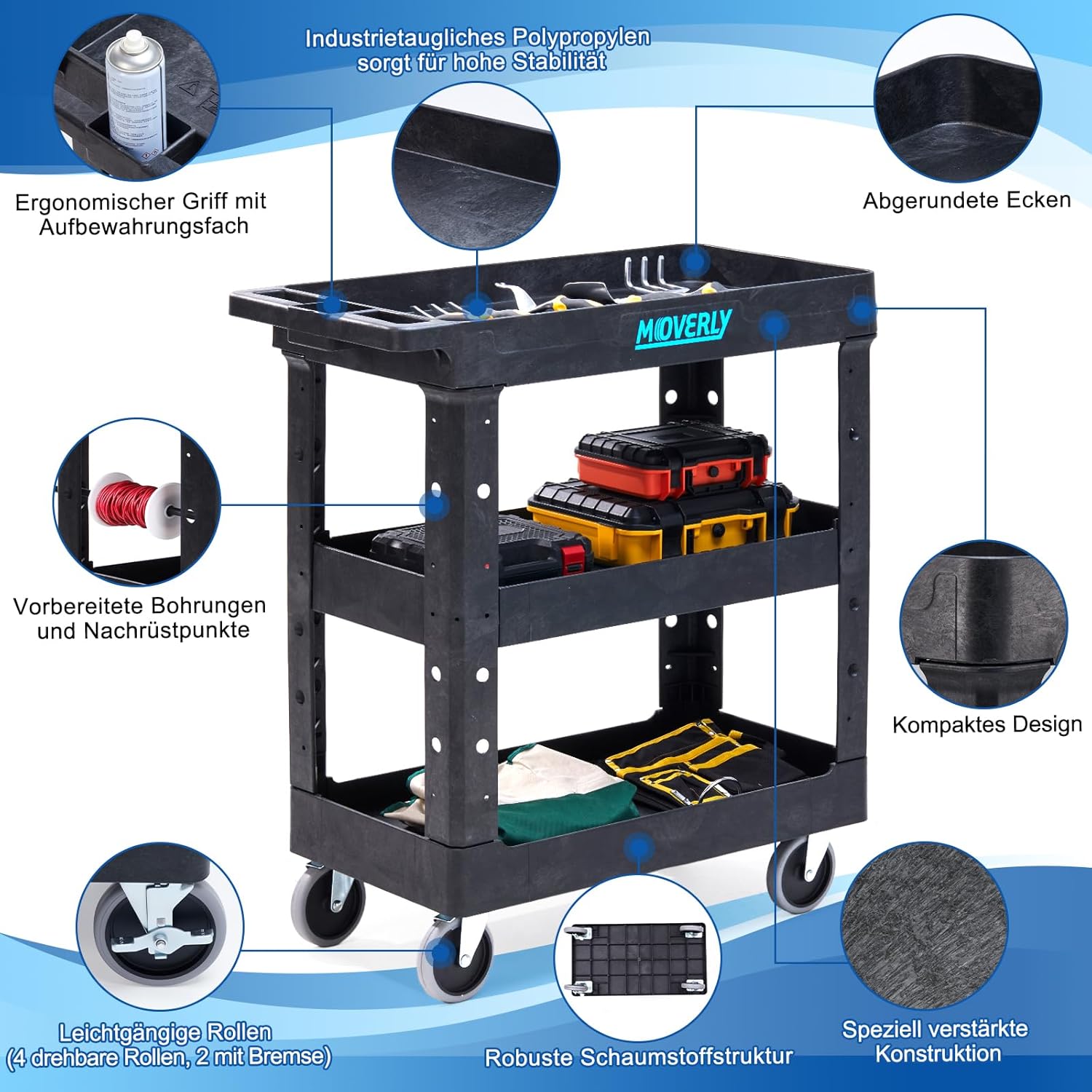 Industrietaugliches Polypropylen sorgt für hohe Stabilität

Ergonomischer Griff mit Aufbewahrungsfach

Abgerundete Ecken

MOVERLY

Vorbereitete Bohrungen und Nachrüstpunkte

Kompaktes Design

Leichtgängige Rollen (4 drehbare Rollen, 2 mit Bremse)

Robuste Schaumstoffstruktur

Speziell verstärkte Konstruktion