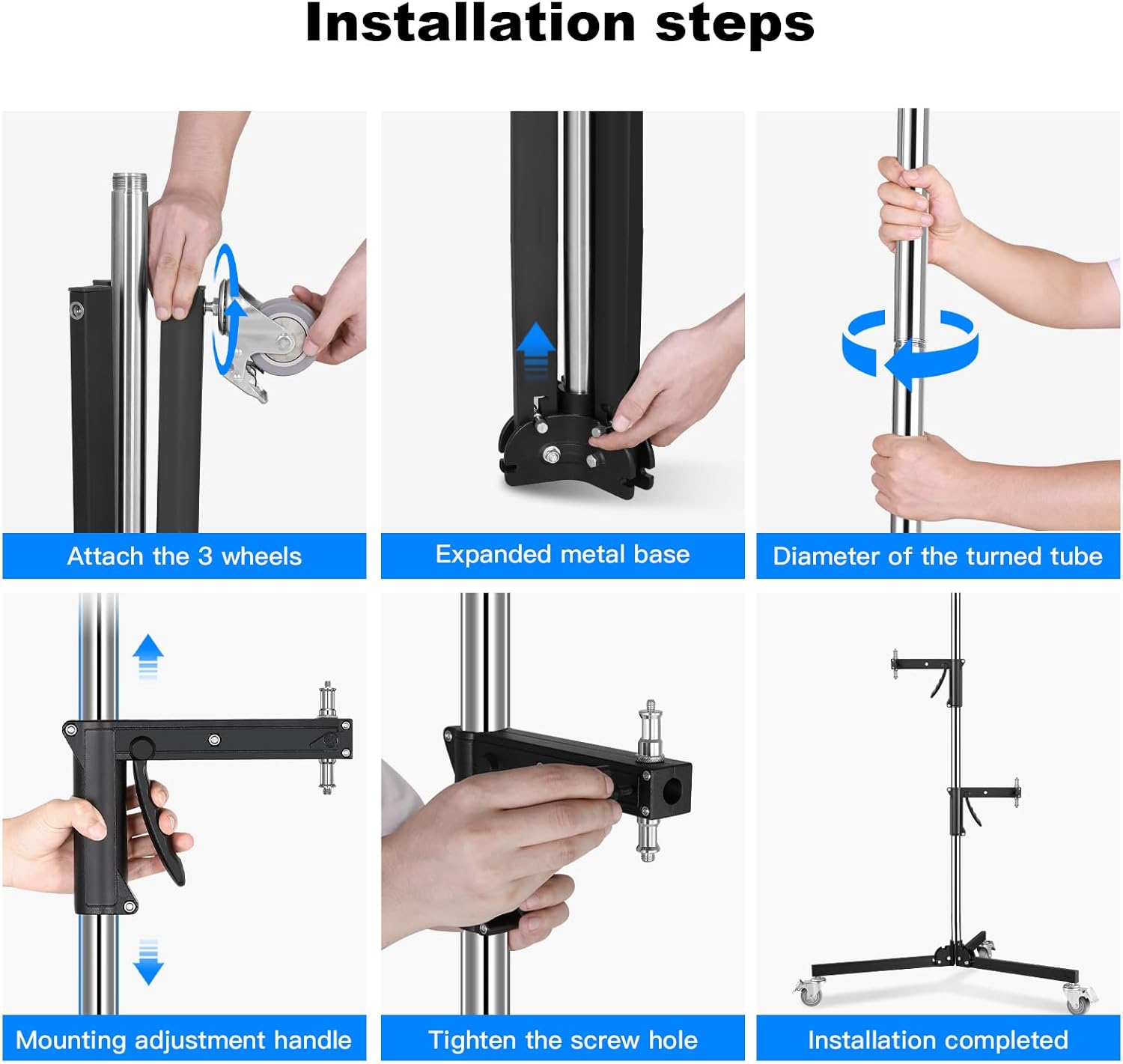 Installation steps

Attach the 3 wheels

Expanded metal base

Diameter of the turned tube

Mounting adjustment handle

Tighten the screw hole

Installation completed