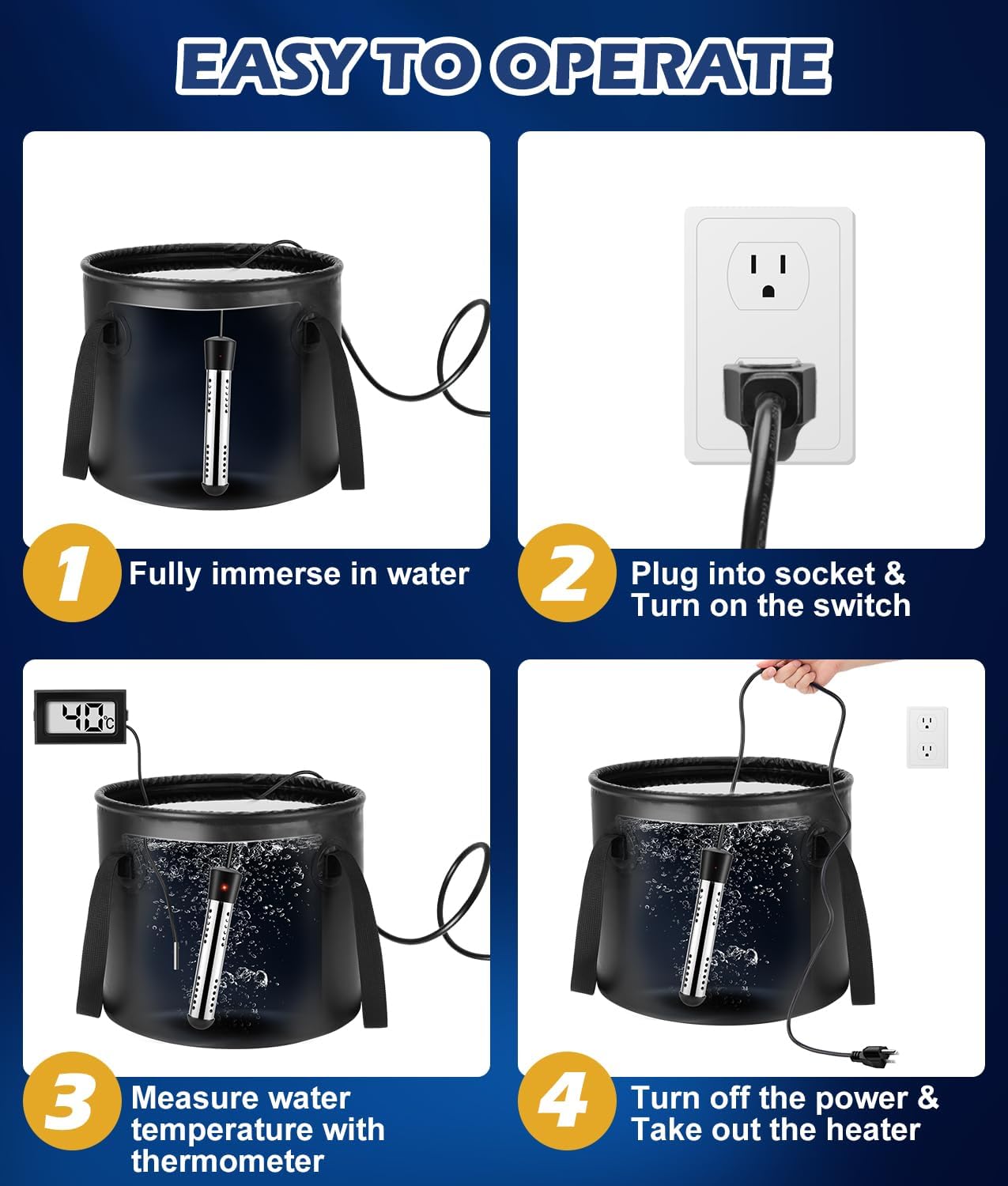 EASY TO OPERATE

1 Fully immerse in water

2 Plug into socket & Turn on the switch

40°C

3 Measure water temperature with thermometer

4 Turn off the power & Take out the heater