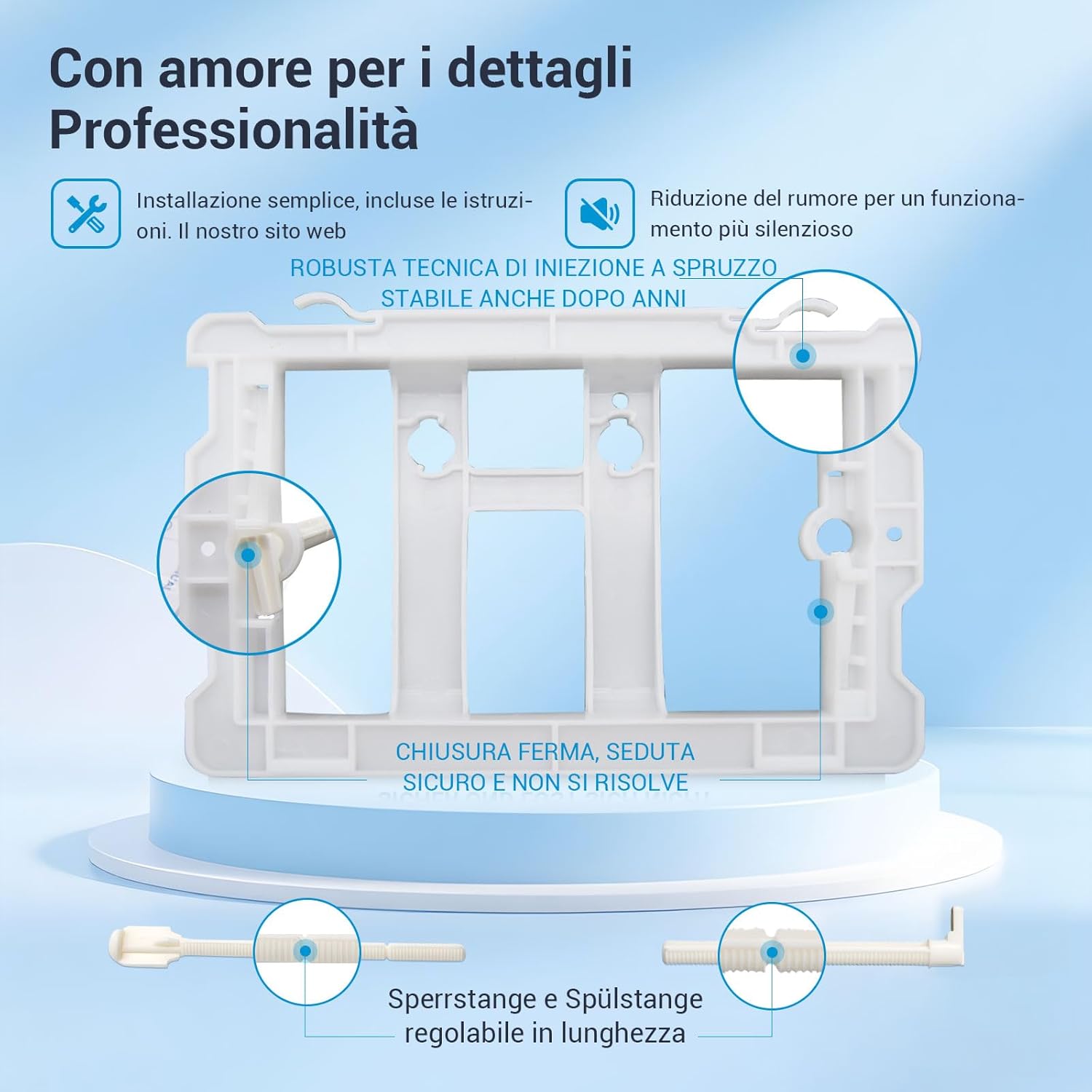 Con amore per i dettagli
Professionalità

Installazione semplice, incluse le istruzioni. Il nostro sito web

Riduzione del rumore per un funzionamento più silenzioso

ROBUSTA TECNICA DI INIEZIONE A SPRUZZO
STABILE ANCHE DOPO ANNI

CHIUSURA FERMA, SEDUTA
SICURO E NON SI RISOLVE

Sperrstange e Spülstange
regolabile in lunghezza