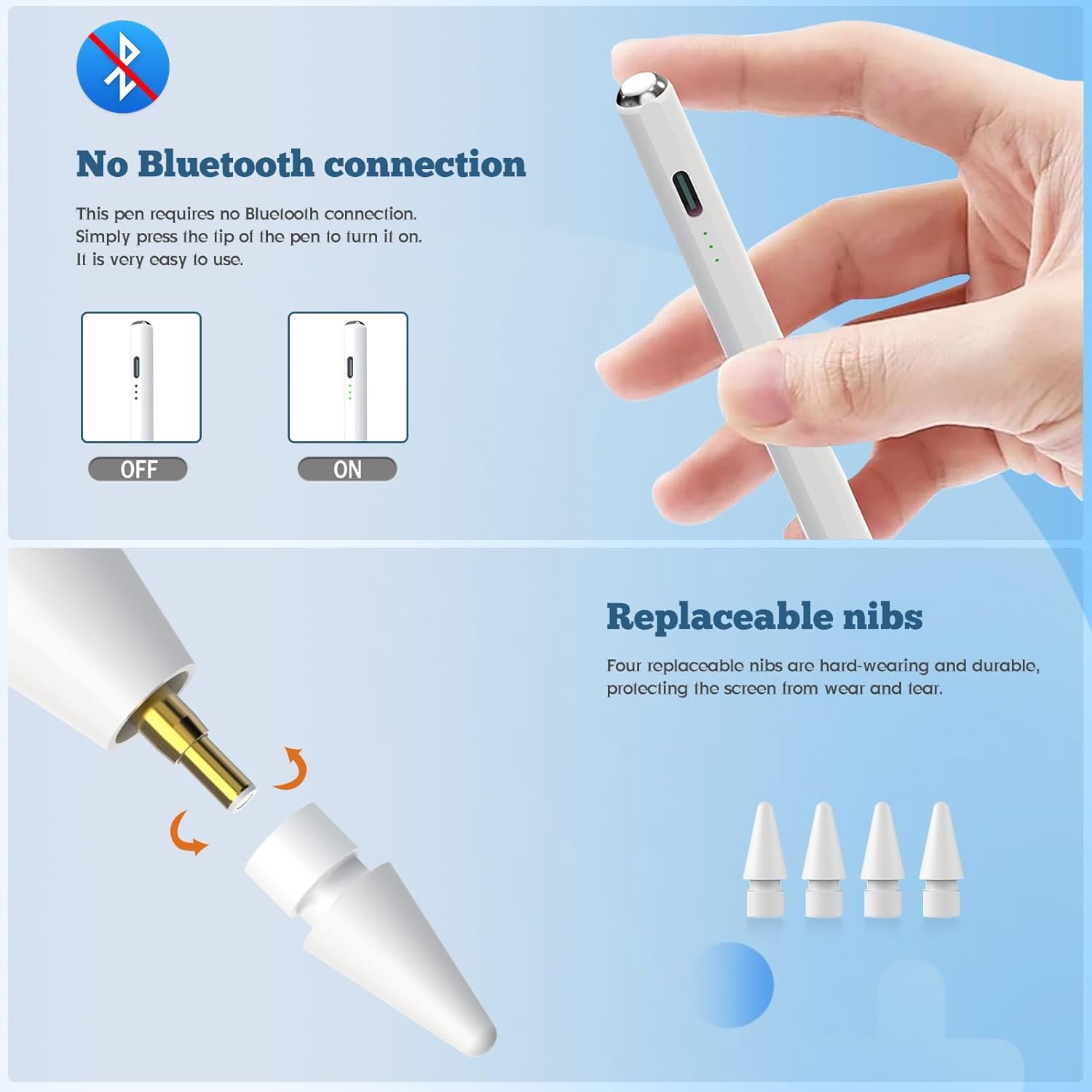 No Bluetooth connection

This pen requires no Bluetooth connection. Simply press the tip of the pen to turn it on. It is very easy to use.

OFF

ON

Replaceable nibs

Four replaceable nibs are hard-wearing and durable, protecting the screen from wear and tear.