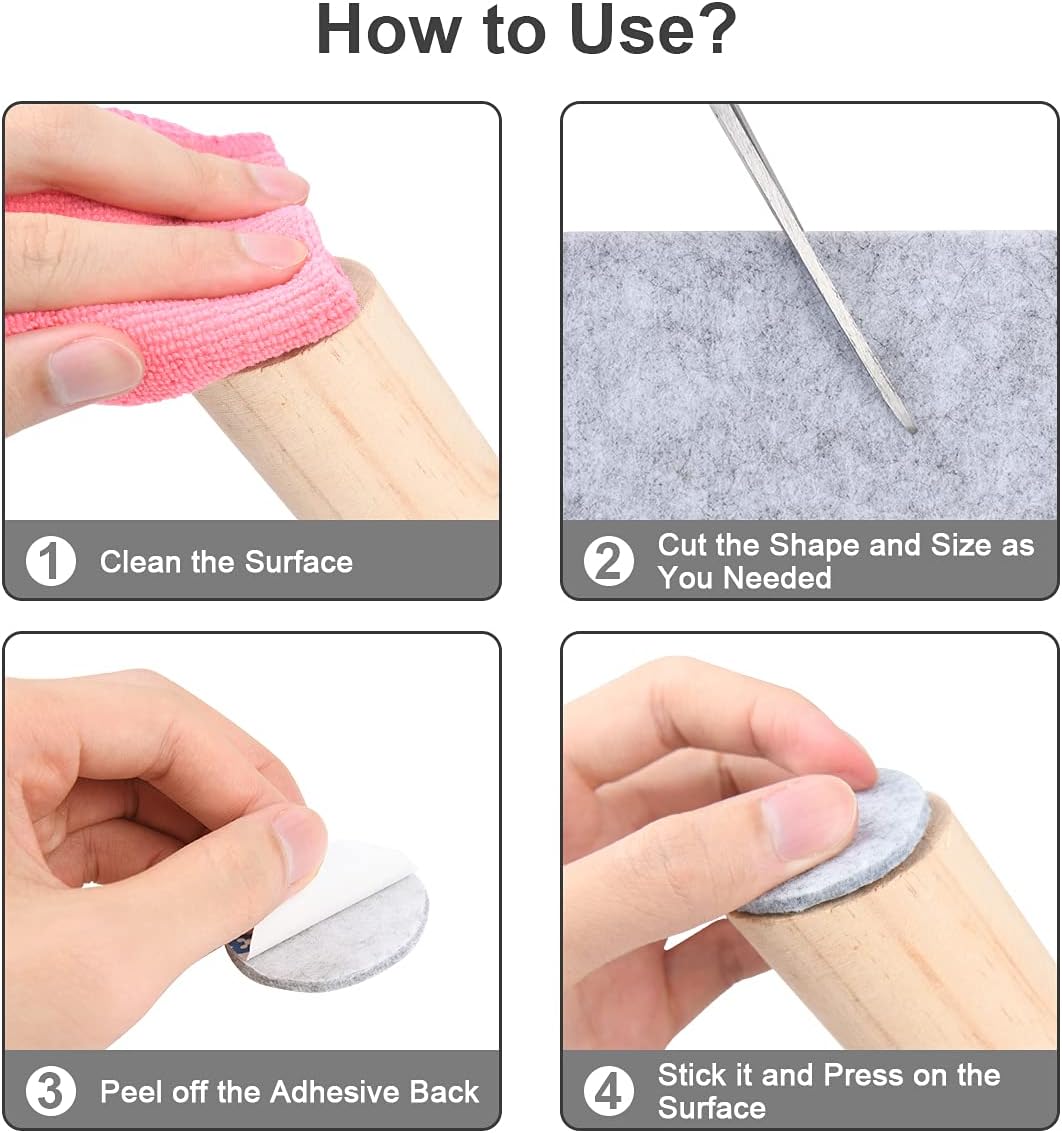 How to Use?

1 Clean the Surface

2 Cut the Shape and Size as You Needed

3 Peel off the Adhesive Back

4 Stick it and Press on the Surface