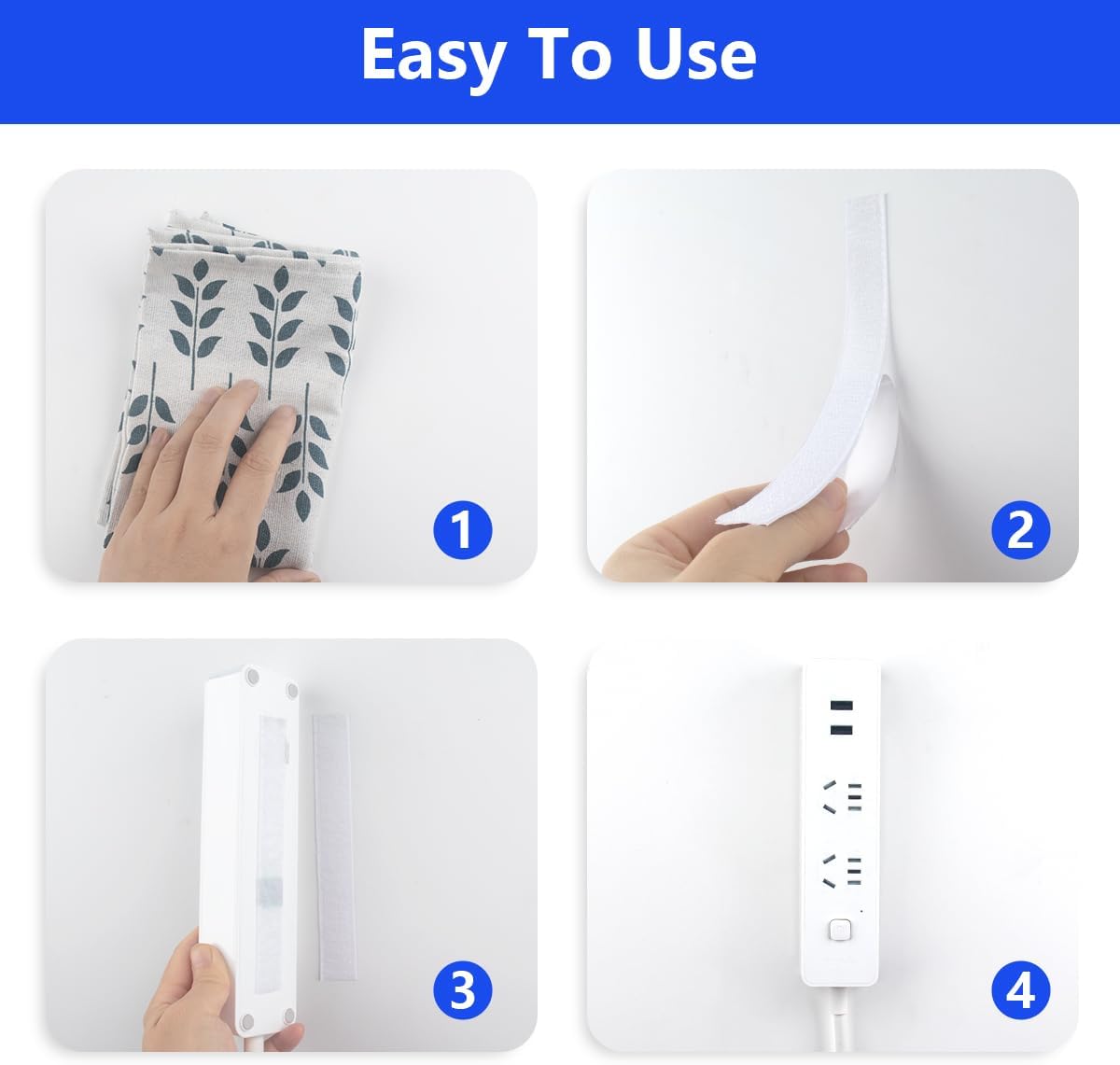 Easy To Use

1

2

3

4