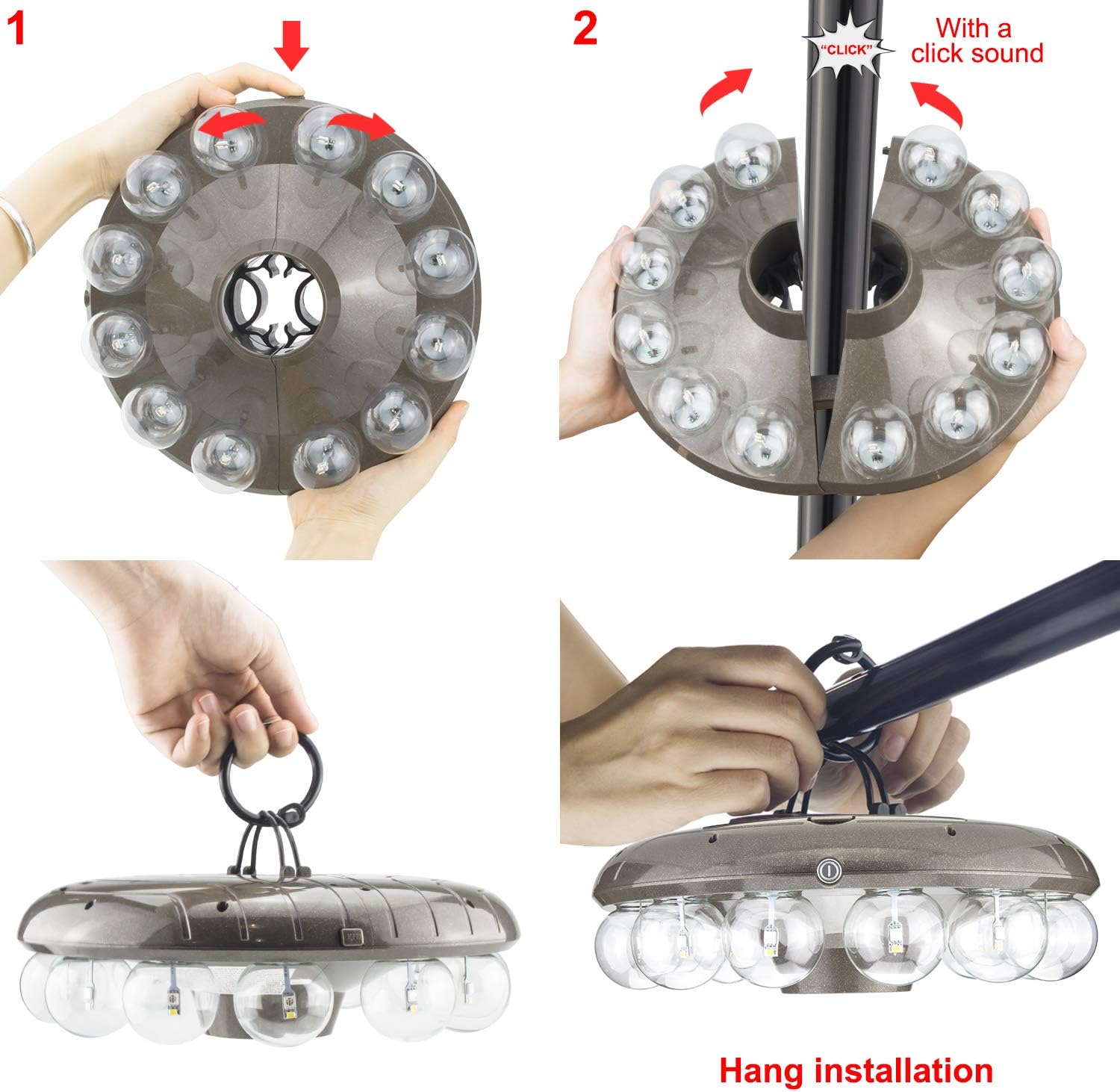 1

2

"CLICK"

With a click sound

Hang installation