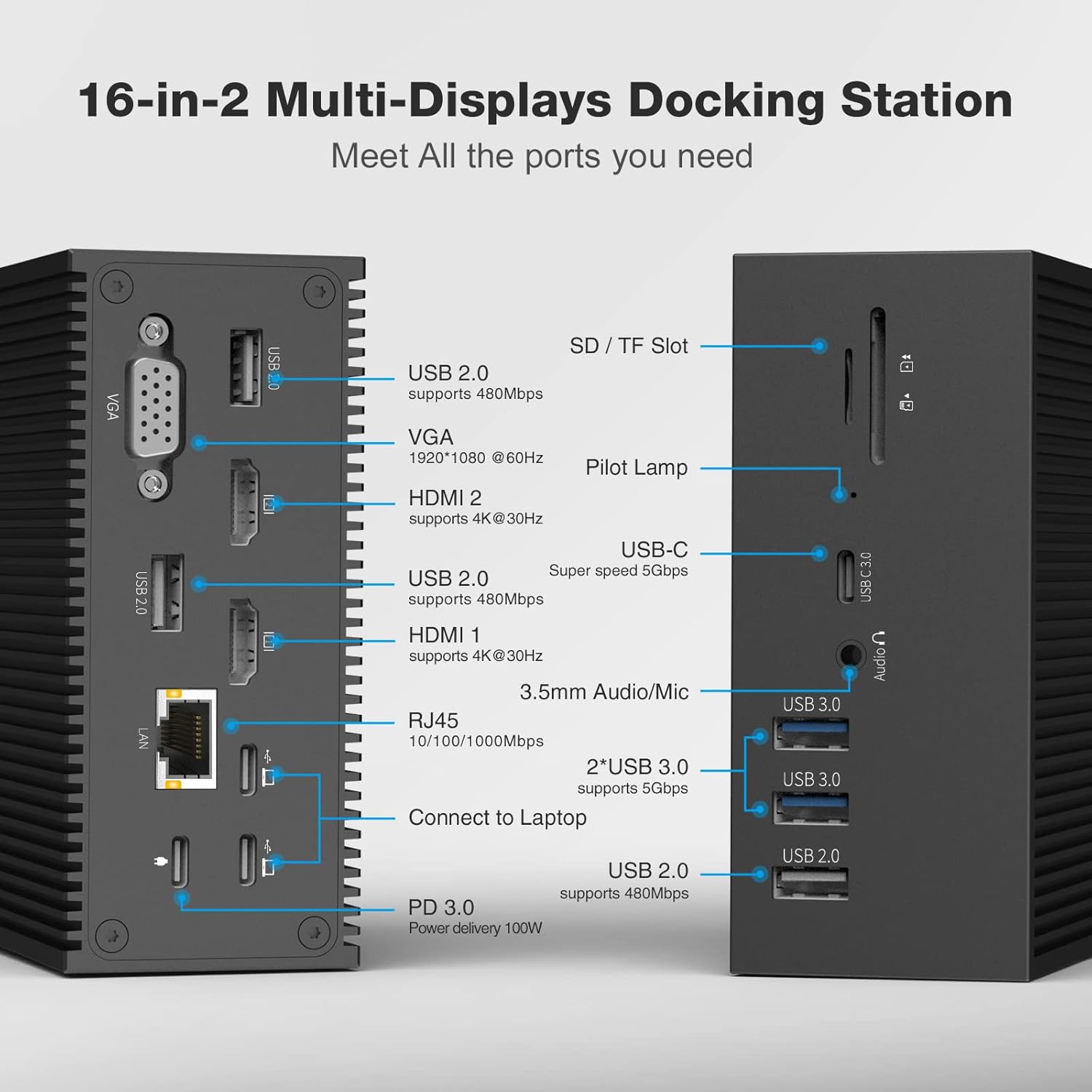 16-in-2 Multi-Displays Docking Station
Meet All the ports you need

VGA
USB 2.0
USB 2.0
LAN

USB 2.0
supports 480Mbps

VGA
1920*1080 @60Hz

HDMI 2
supports 4K@30Hz

USB 2.0
supports 480Mbps

HDMI 1
supports 4K@30Hz

RJ45
10/100/1000Mbps

Connect to Laptop

PD 3.0
Power delivery 100W

SD / TF Slot

Pilot Lamp

USB-C
Super speed 5Gbps

3.5mm Audio/Mic

2*USB 3.0
supports 5Gbps

USB 2.0
supports 480Mbps

USB C 3.0
Audio
USB 3.0
USB 3.0
USB 2.0