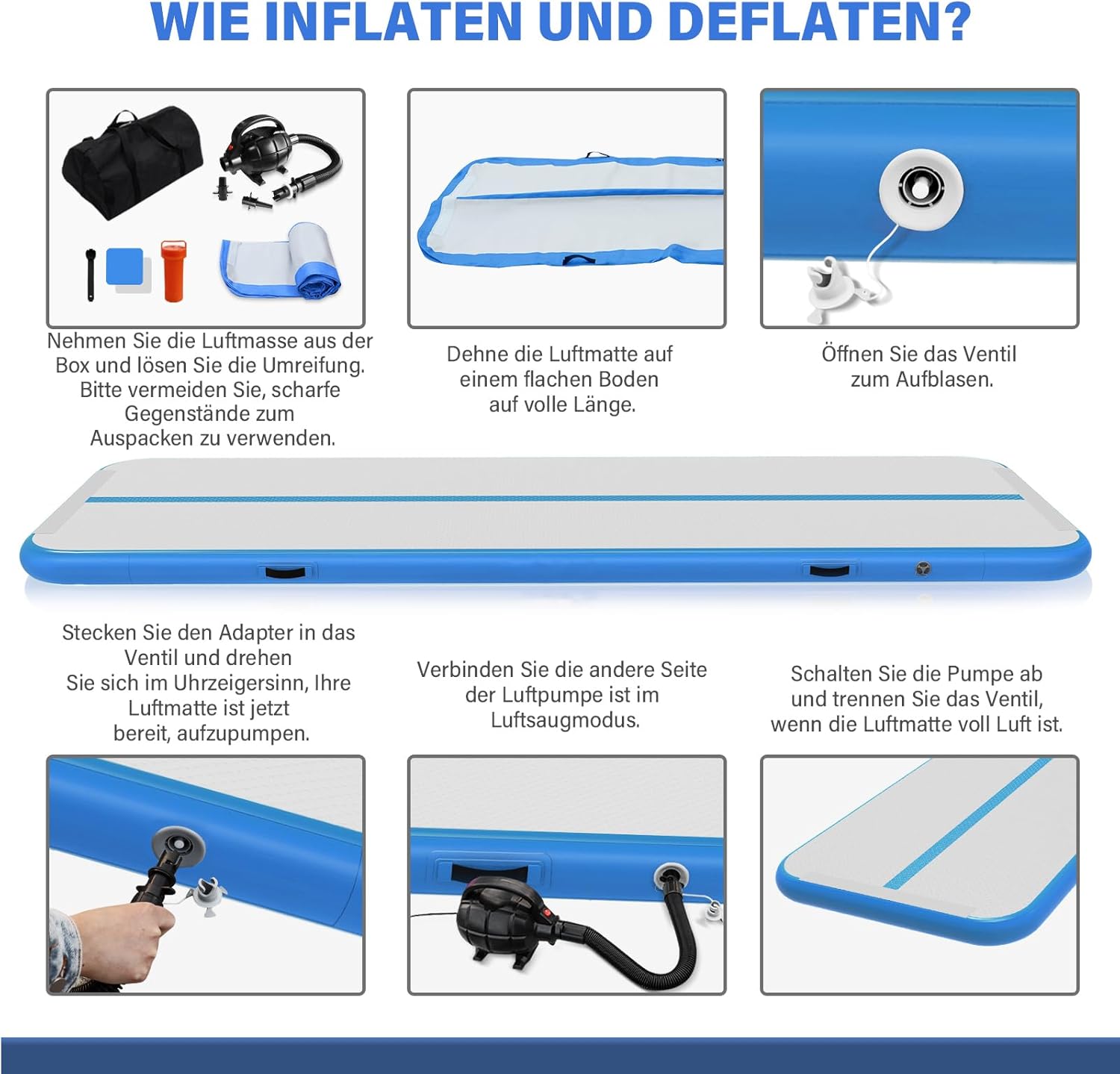 WIE INFLATEN UND DEFLATEN?

Nehmen Sie die Luftmasse aus der Box und lösen Sie die Umreifung. Bitte vermeiden Sie, scharfe Gegenstände zum Auspacken zu verwenden.

Dehne die Luftmatte auf einem flachen Boden auf volle Länge.

Öffnen Sie das Ventil zum Aufblasen.

Stecken Sie den Adapter in das Ventil und drehen Sie sich im Uhrzeigersinn, Ihre Luftmatte ist jetzt bereit, aufzupumpen.

Verbinden Sie die andere Seite der Luftpumpe ist im Luftsaugmodus.

Schalten Sie die Pumpe ab und trennen Sie das Ventil, wenn die Luftmatte voll Luft ist.