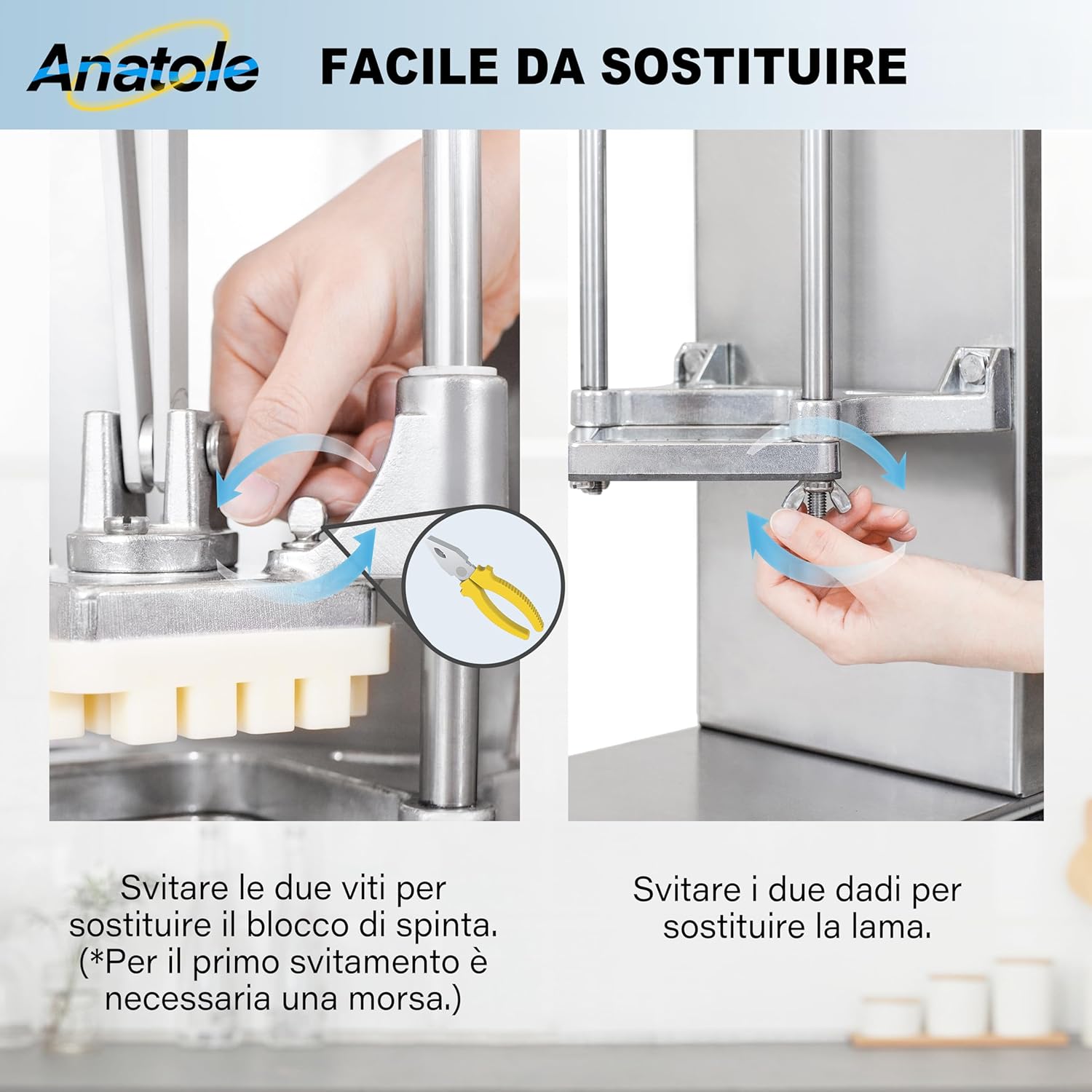 Anatole

FACILE DA SOSTITUIRE

Svitare le due viti per sostituire il blocco di spinta. (*Per il primo svitamento è necessaria una morsa.)

Svitare i due dadi per sostituire la lama.