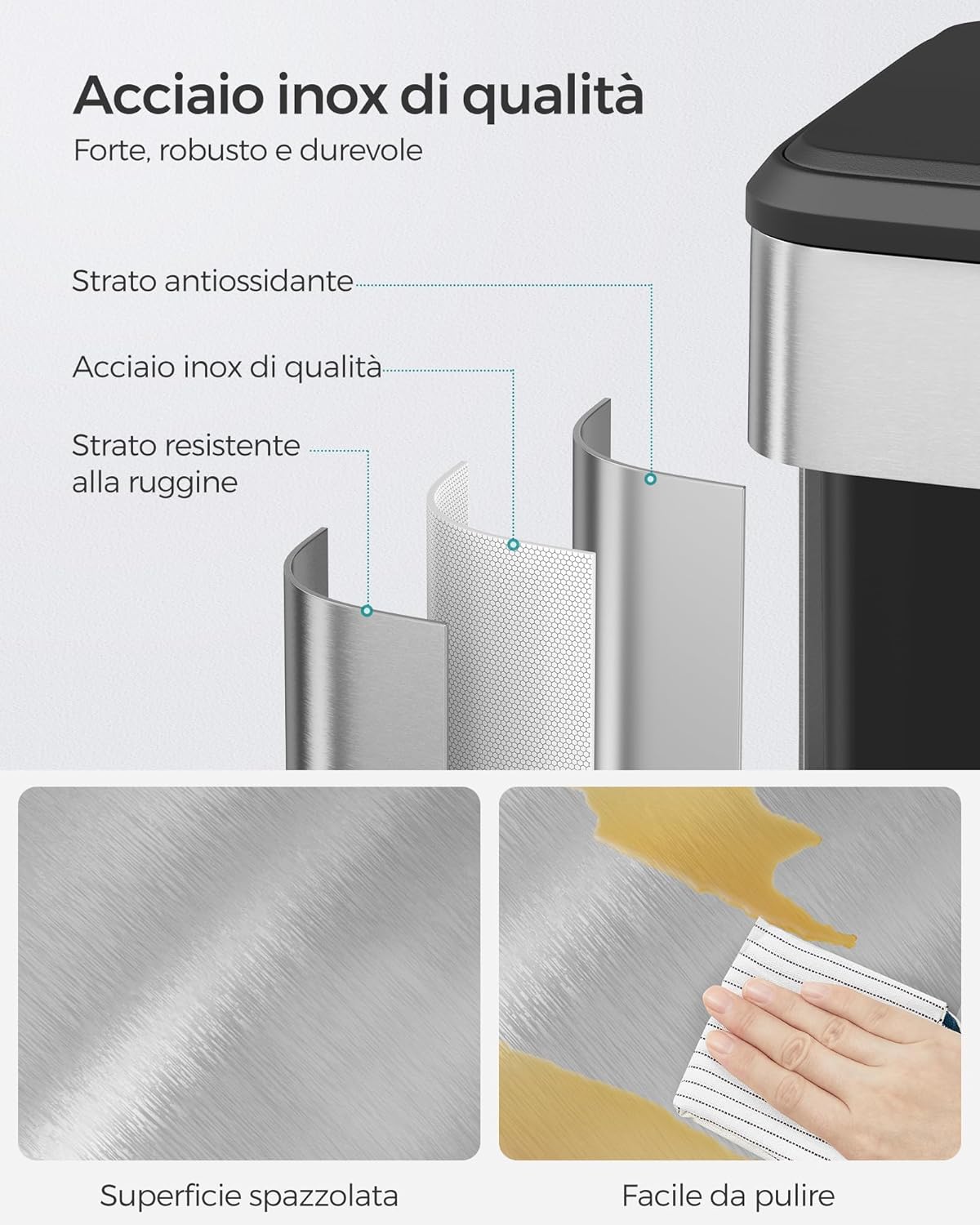 Acciaio inox di qualità

Forte, robusto e durevole

Strato antiossidante

Acciaio inox di qualità

Strato resistente alla ruggine

Superficie spazzolata

Facile da pulire