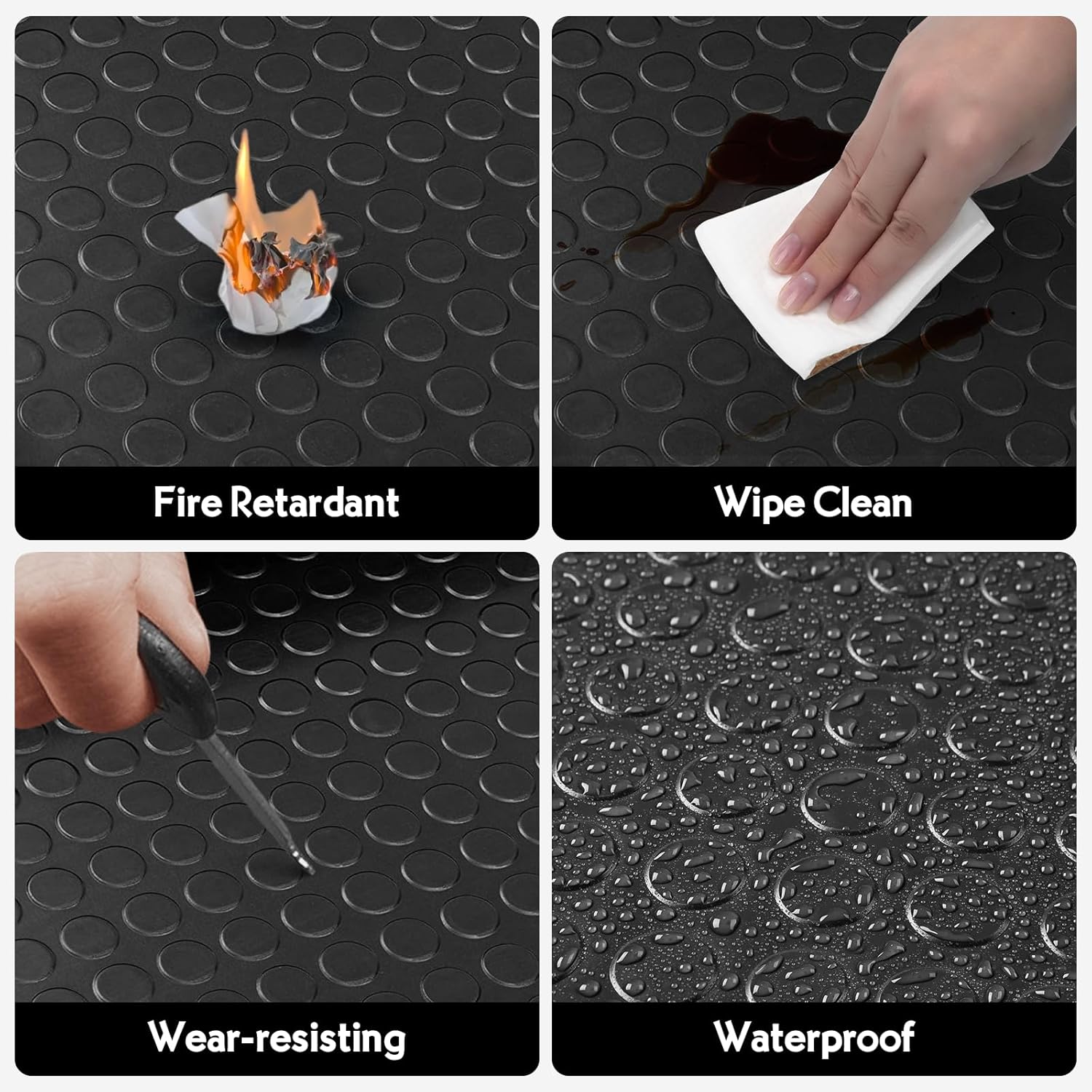 Fire Retardant

Wipe Clean

Wear-resisting

Waterproof