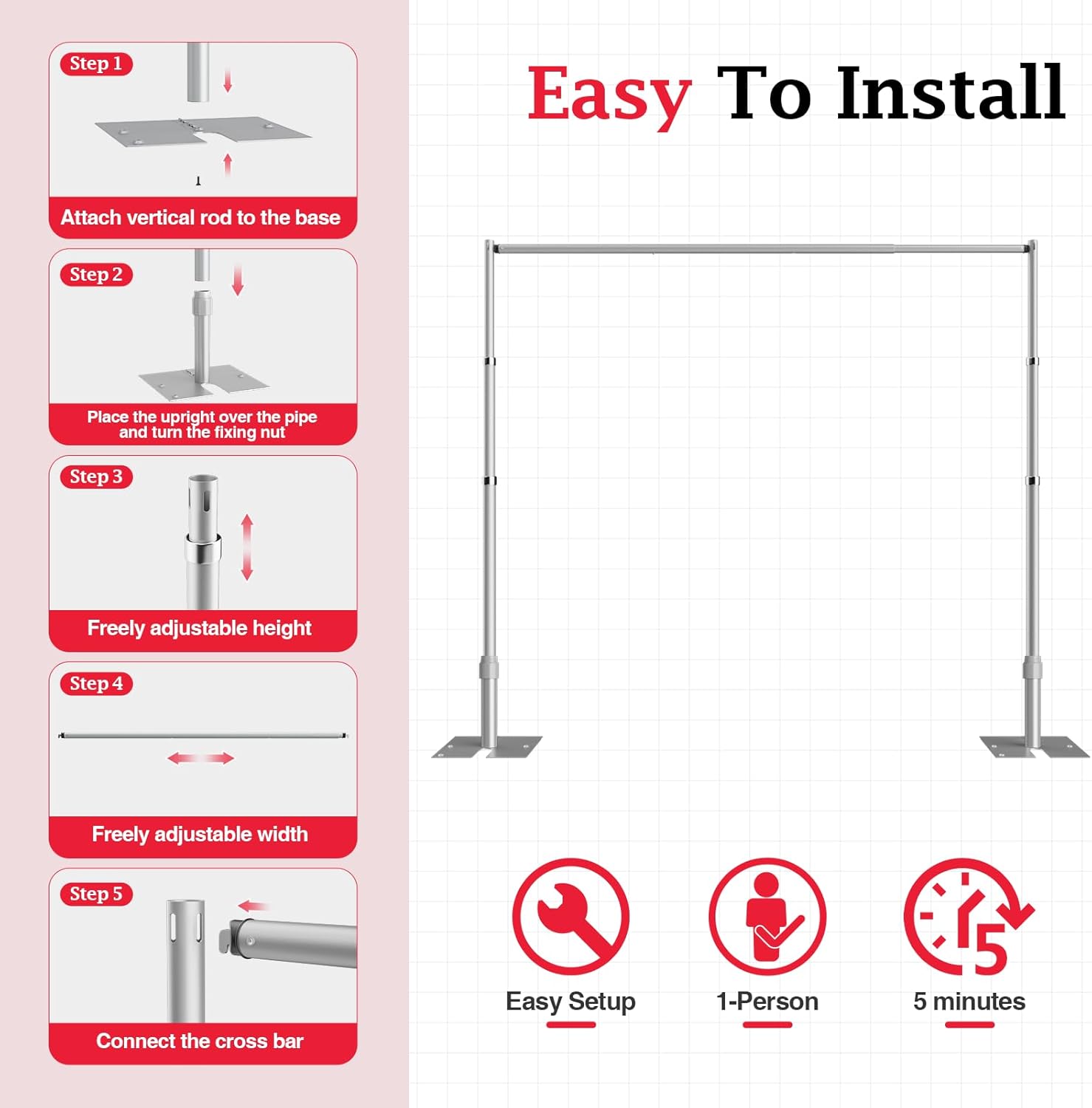 Step 1
Attach vertical rod to the base

Step 2
Place the upright over the pipe and turn the fixing nut

Step 3
Freely adjustable height

Step 4
Freely adjustable width

Step 5
Connect the cross bar

Easy To Install

5

Easy Setup

1-Person

5 minutes