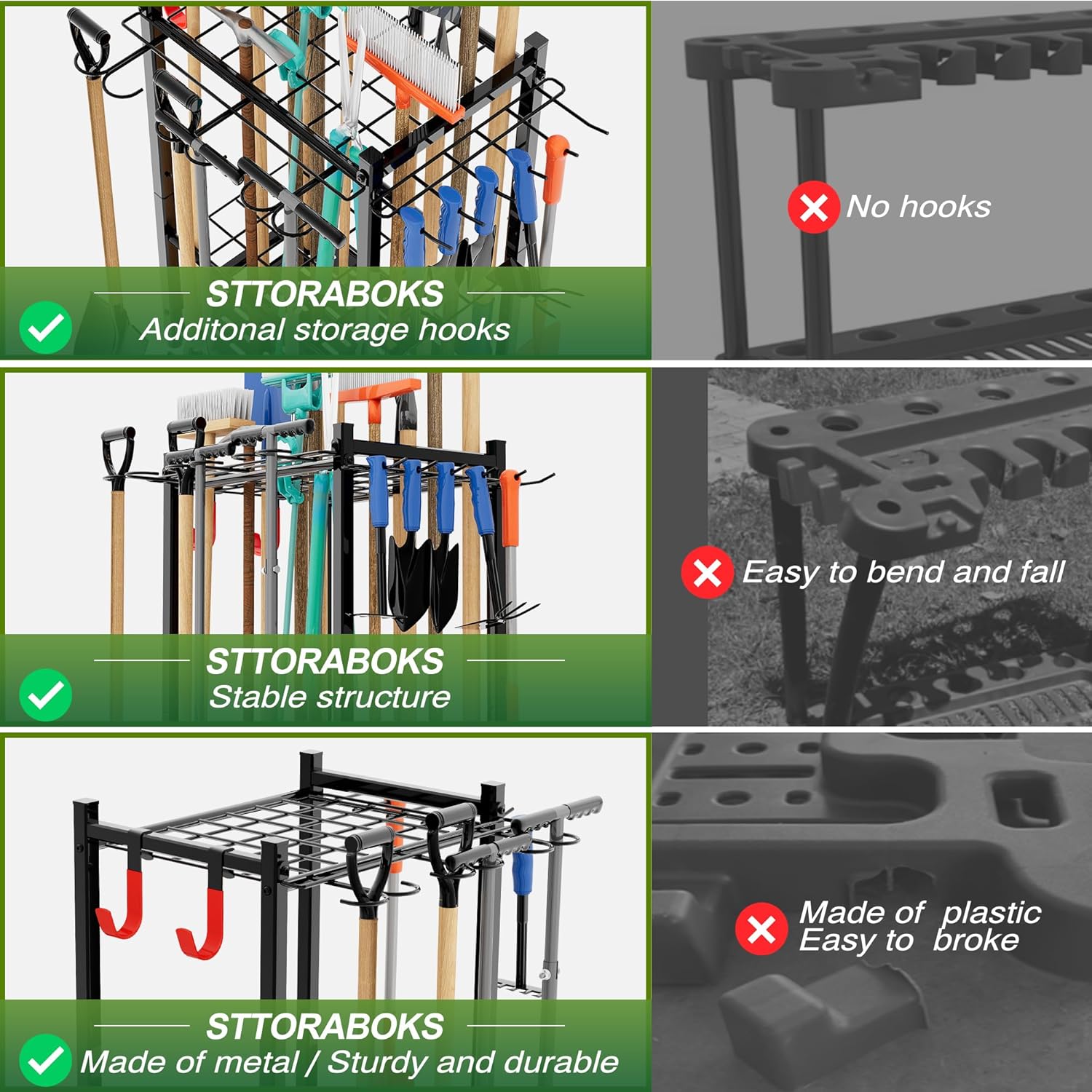 STTORABOKS
Additonal storage hooks

No hooks

STTORABOKS
Stable structure

Easy to bend and fall

STTORABOKS
Made of metal / Sturdy and durable

Made of plastic
Easy to broke