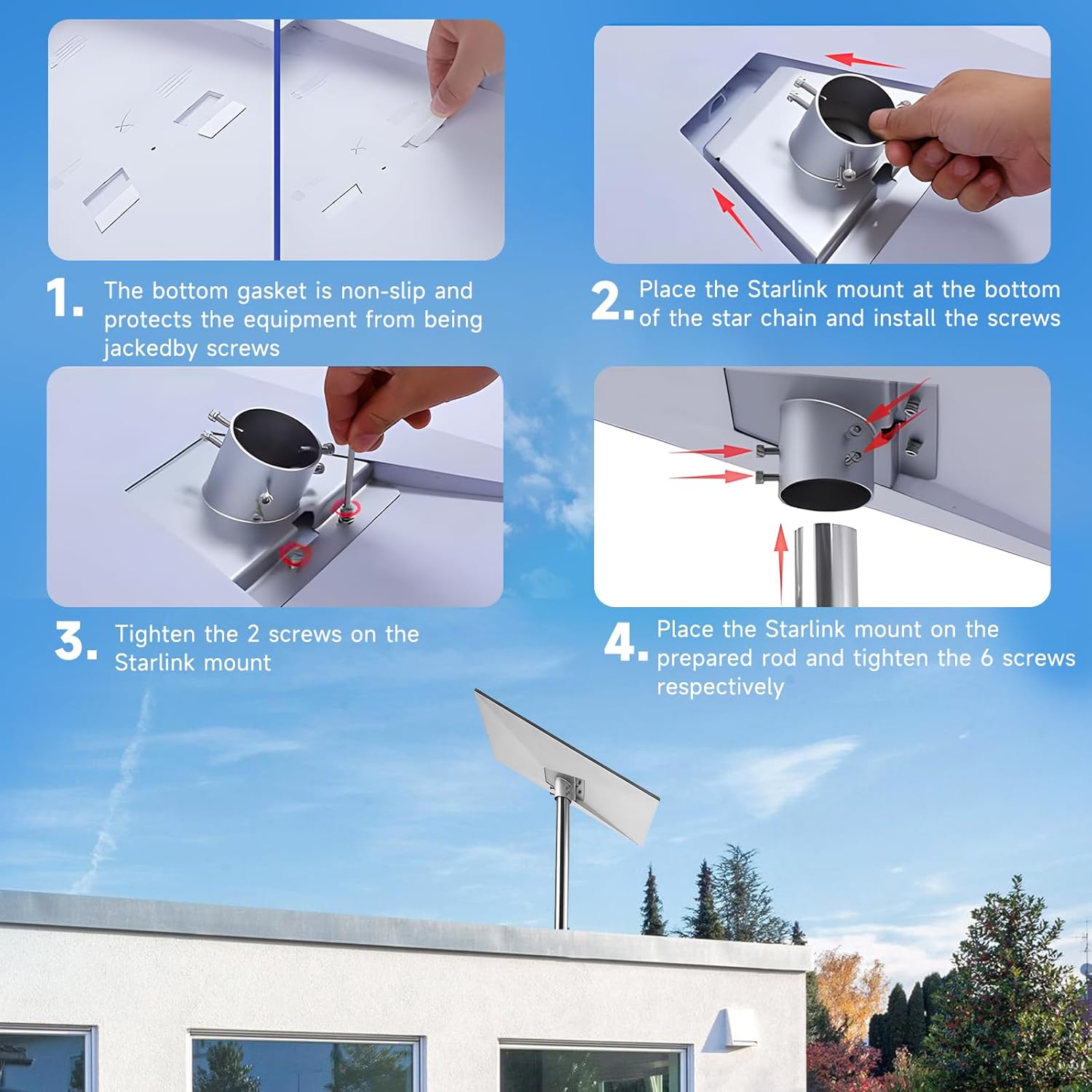 1. The bottom gasket is non-slip and protects the equipment from being jackedby screws

2. Place the Starlink mount at the bottom of the star chain and install the screws

3. Tighten the 2 screws on the Starlink mount

4. Place the Starlink mount on the prepared rod and tighten the 6 screws respectively