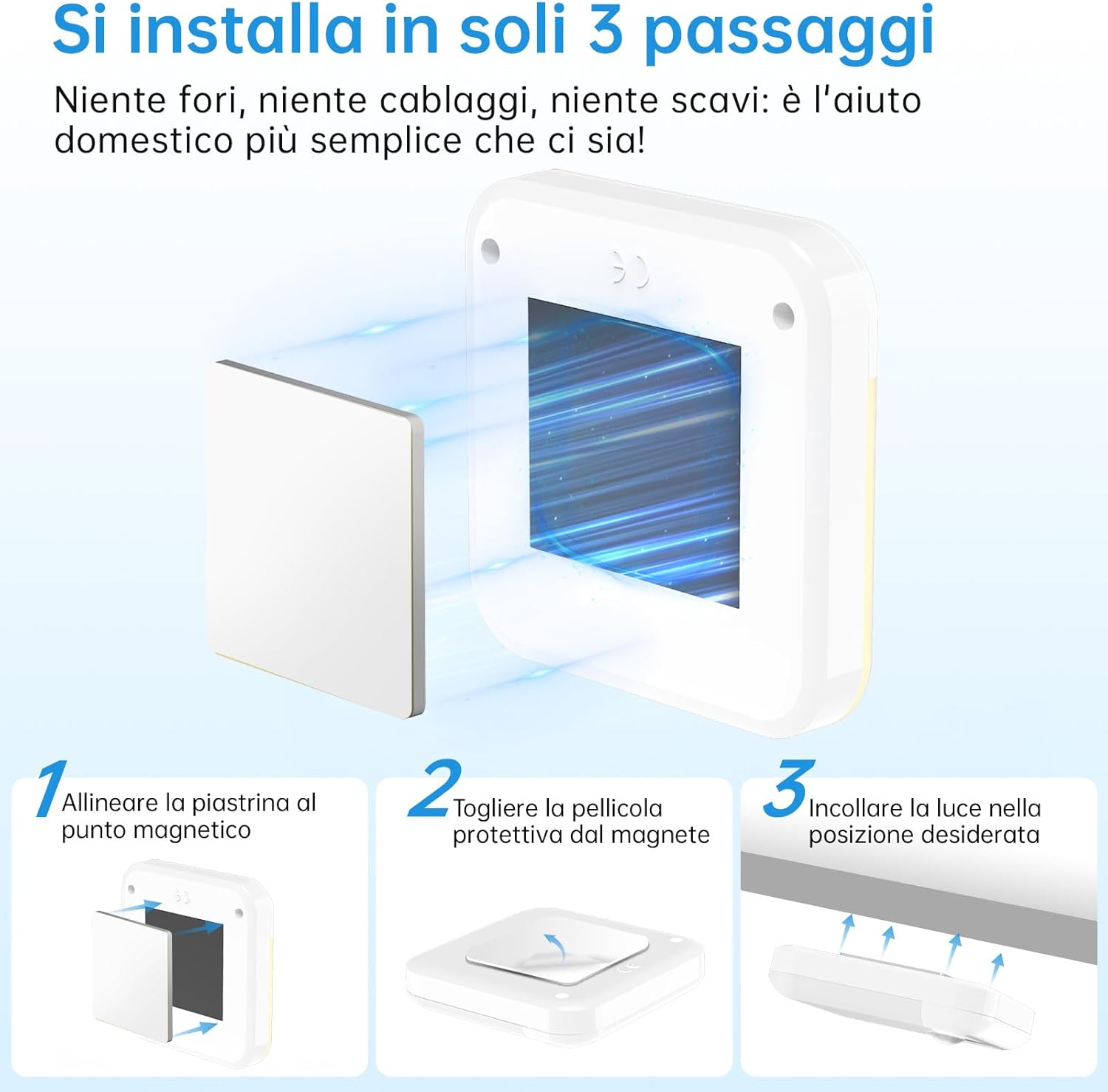 Si installa in soli 3 passaggi

Niente fori, niente cablaggi, niente scavi: è l'aiuto domestico più semplice che ci sia!

1 Allineare la piastrina al punto magnetico

2 Togliere la pellicola protettiva dal magnete

3 Incollare la luce nella posizione desiderata