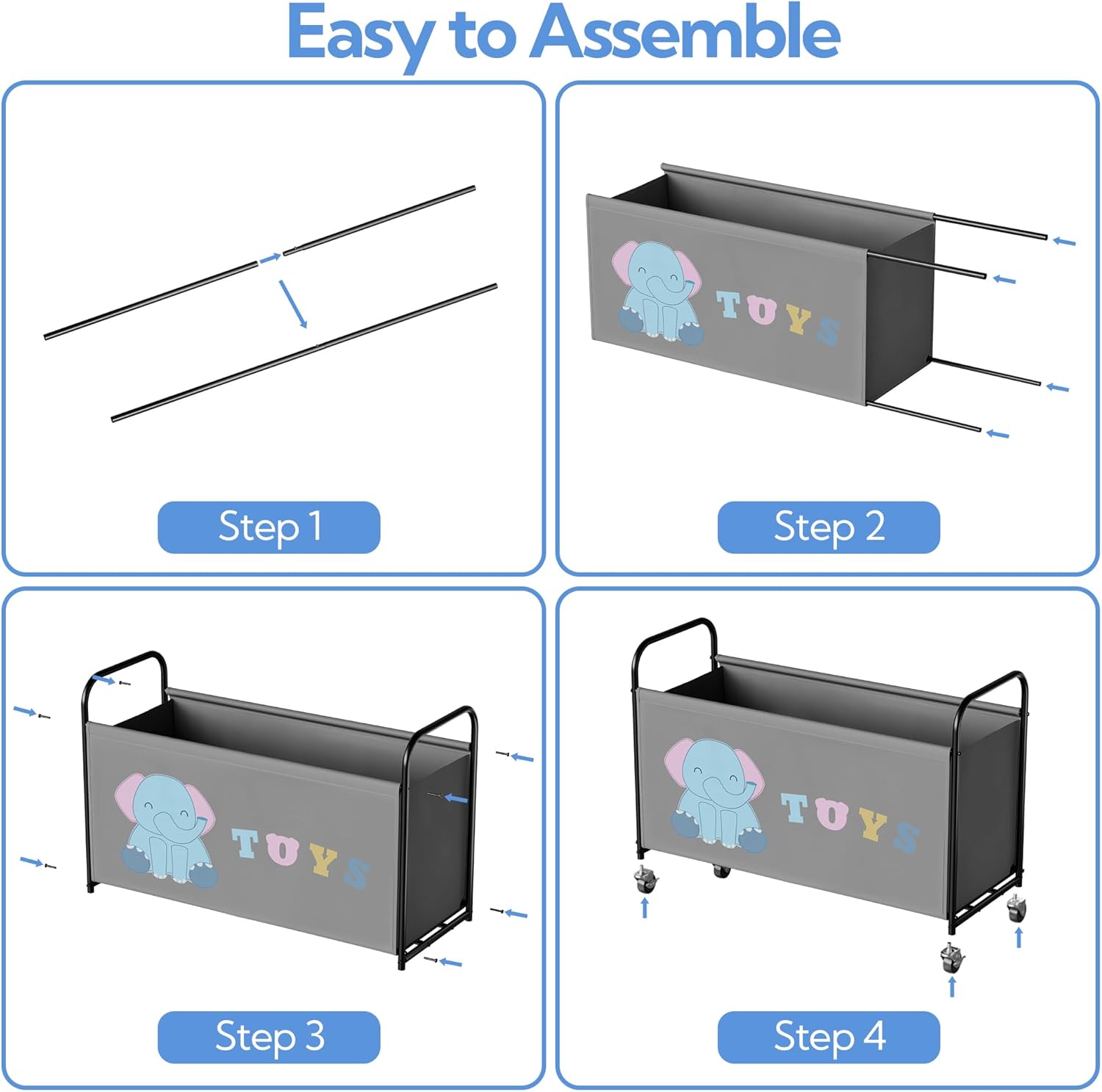 Easy to Assemble

Step 1

TOYS

Step 2

TOYS

Step 3

TOYS

Step 4