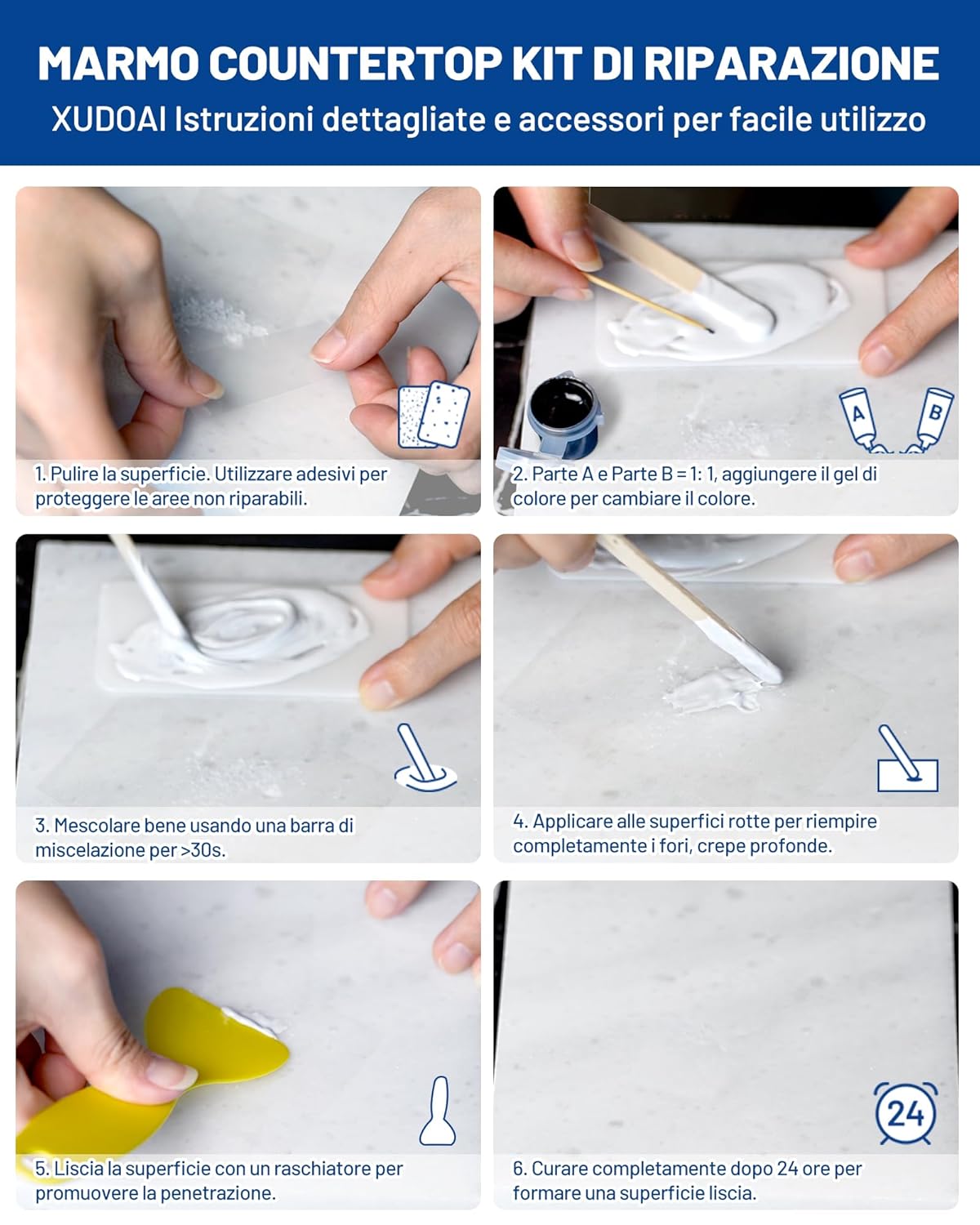 MARMO COUNTERTOP KIT DI RIPARAZIONE
XUDOAI Istruzioni dettagliate e accessori per facile utilizzo

1. Pulire la superficie. Utilizzare adesivi per proteggere le aree non riparabili.

A B
2. Parte A e Parte B = 1: 1, aggiungere il gel di colore per cambiare il colore.

3. Mescolare bene usando una barra di miscelazione per >30s.

4. Applicare alle superfici rotte per riempire completamente i fori, crepe profonde.

5. Liscia la superficie con un raschiatore per promuovere la penetrazione.

24
6. Curare completamente dopo 24 ore per formare una superficie liscia.