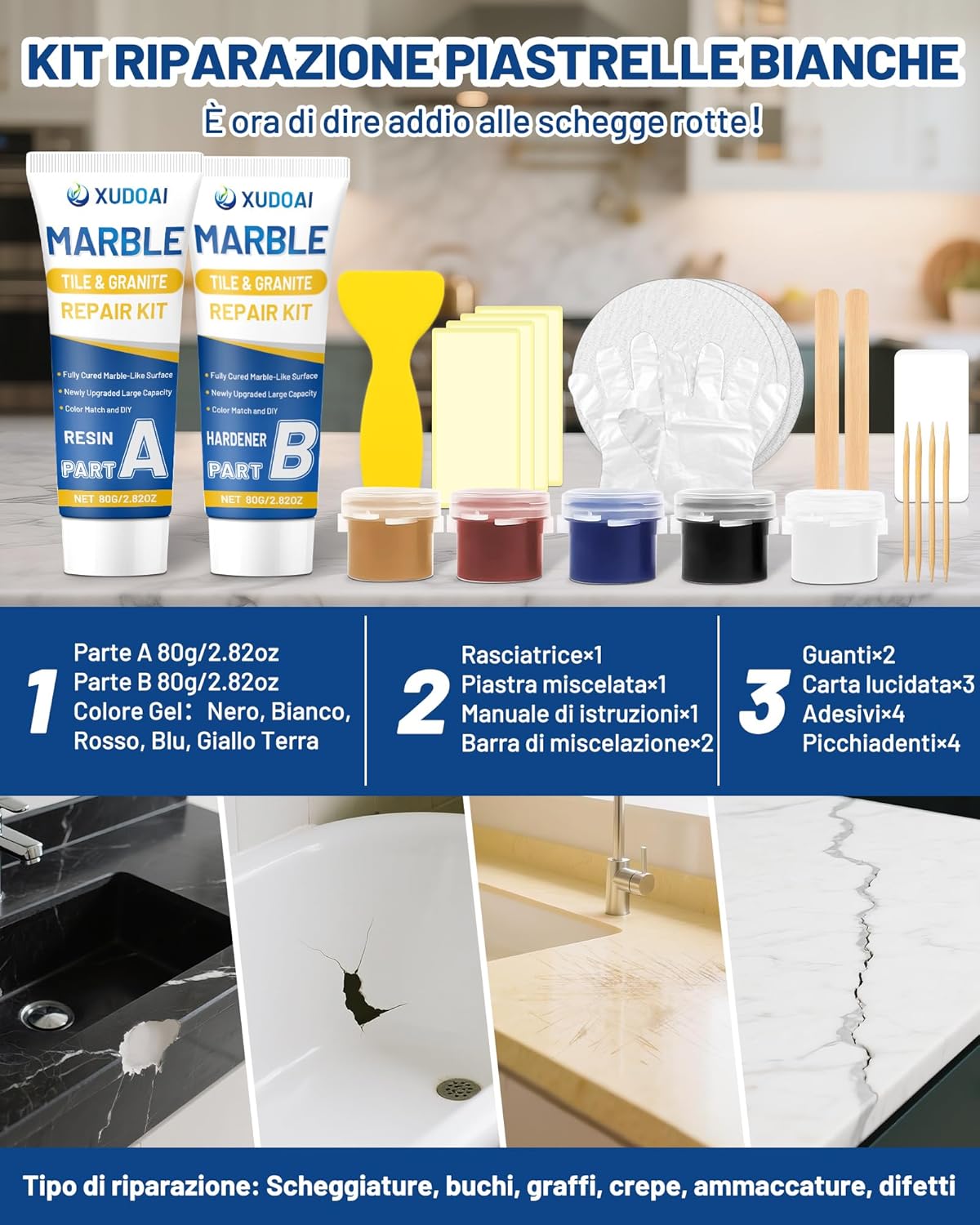 KIT RIPARAZIONE PIASTRELLE BIANCHE

È ora di dire addio alle schegge rotte!

XUDOAI
MARBLE
TILE & GRANITE
REPAIR KIT
Fully Cured Marble-Like Surface
Newly Upgraded Large Capacity
Color Match and DIY
RESIN
PART A
NET 80G/2.82OZ

XUDOAI
MARBLE
TILE & GRANITE
REPAIR KIT
Fully Cured Marble-Like Surface
Newly Upgraded Large Capacity
Color Match and DIY
HARDENER
PART B
NET 80G/2.82OZ

1
Parte A 80g/2.82oz
Parte B 80g/2.82oz
Colore Gel: Nero, Bianco, Rosso, Blu, Giallo Terra

2
Rasciatrice×1
Piastra miscelata×1
Manuale di istruzioni×1
Barra di miscelazione×2

3
Guanti×2
Carta lucidata×3
Adesivi×4
Picchiadenti×4

Tipo di riparazione: Scheggiature, buchi, graffi, crepe, ammaccature, difetti