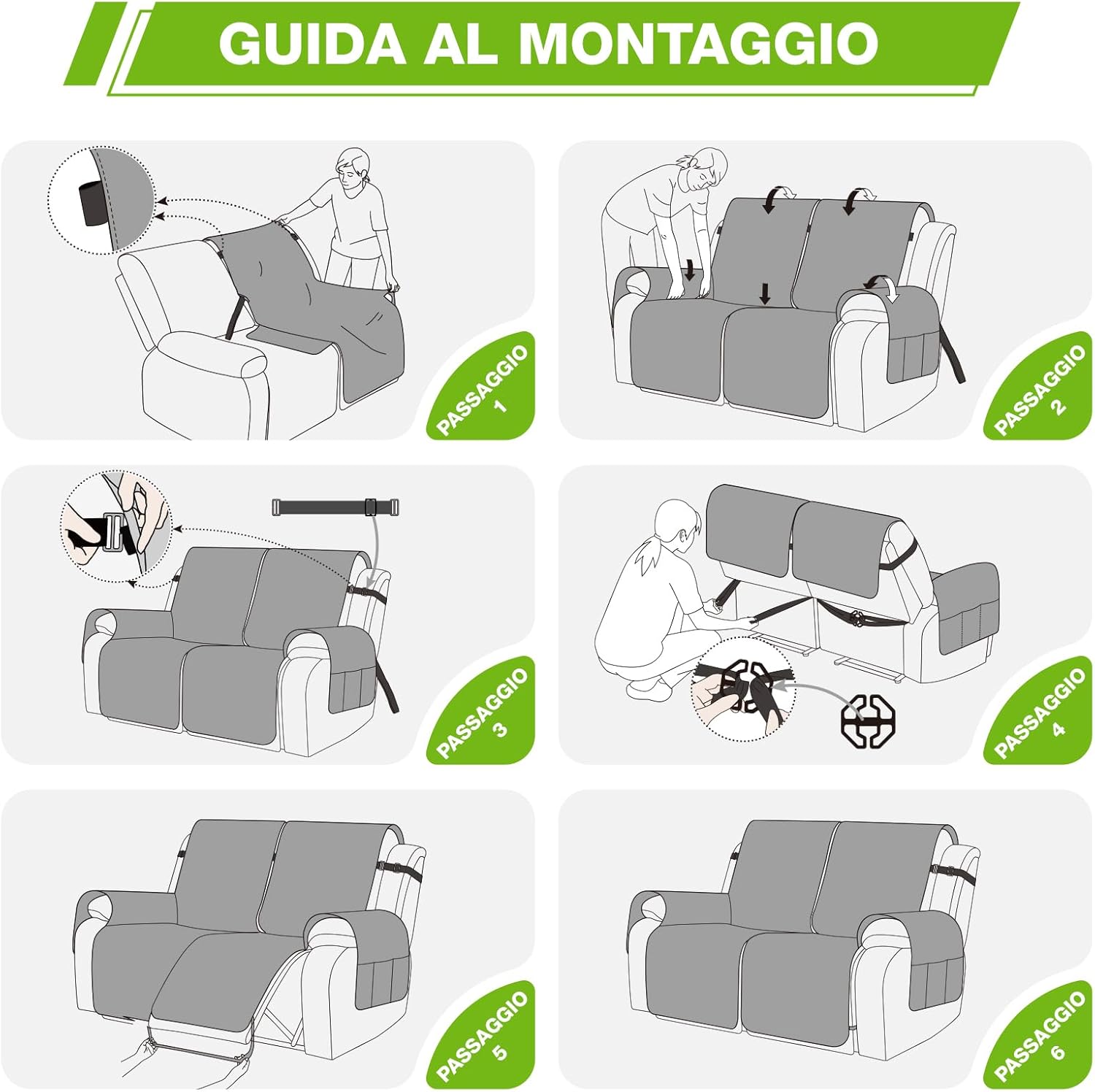 GUIDA AL MONTAGGIO

PASSAGGIO 1

PASSAGGIO 2

PASSAGGIO 3

PASSAGGIO 4

PASSAGGIO 5

PASSAGGIO 6