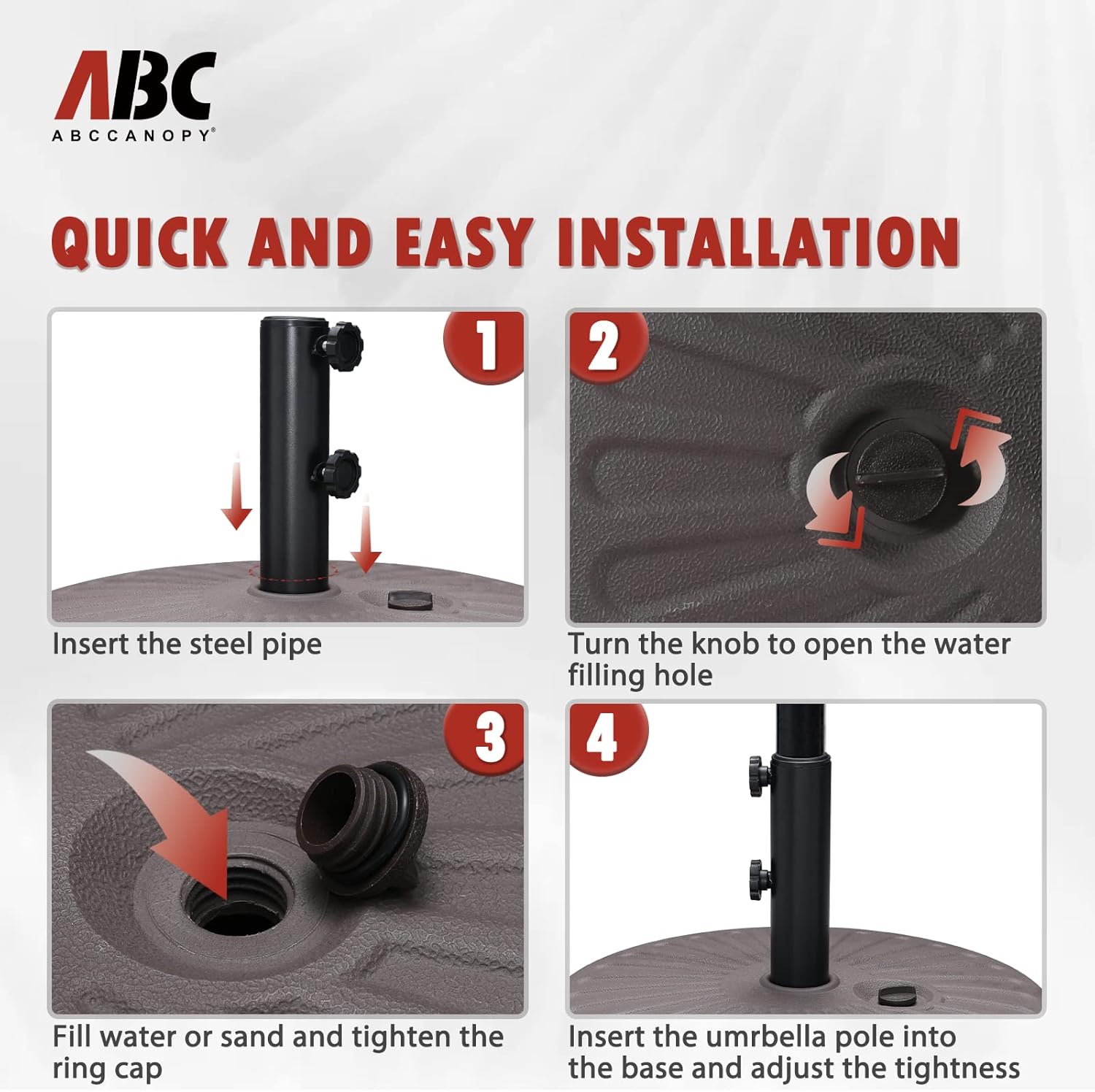 ABC
ABCCANOPY®

QUICK AND EASY INSTALLATION

1

Insert the steel pipe

2

Turn the knob to open the water filling hole

3

Fill water or sand and tighten the ring cap

4

Insert the umrbella pole into the base and adjust the tightness