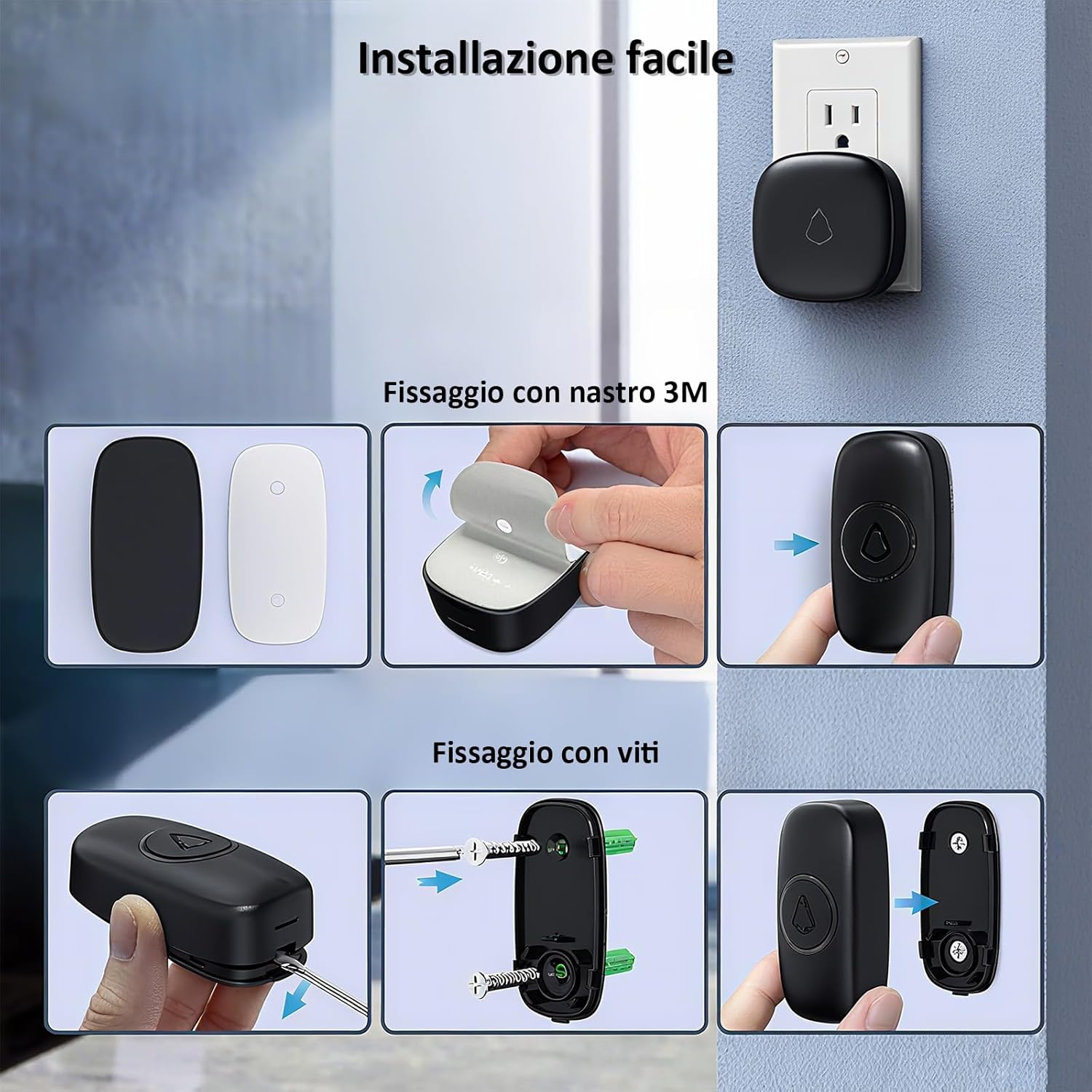 Installazione facile

Fissaggio con nastro 3M

Fissaggio con viti