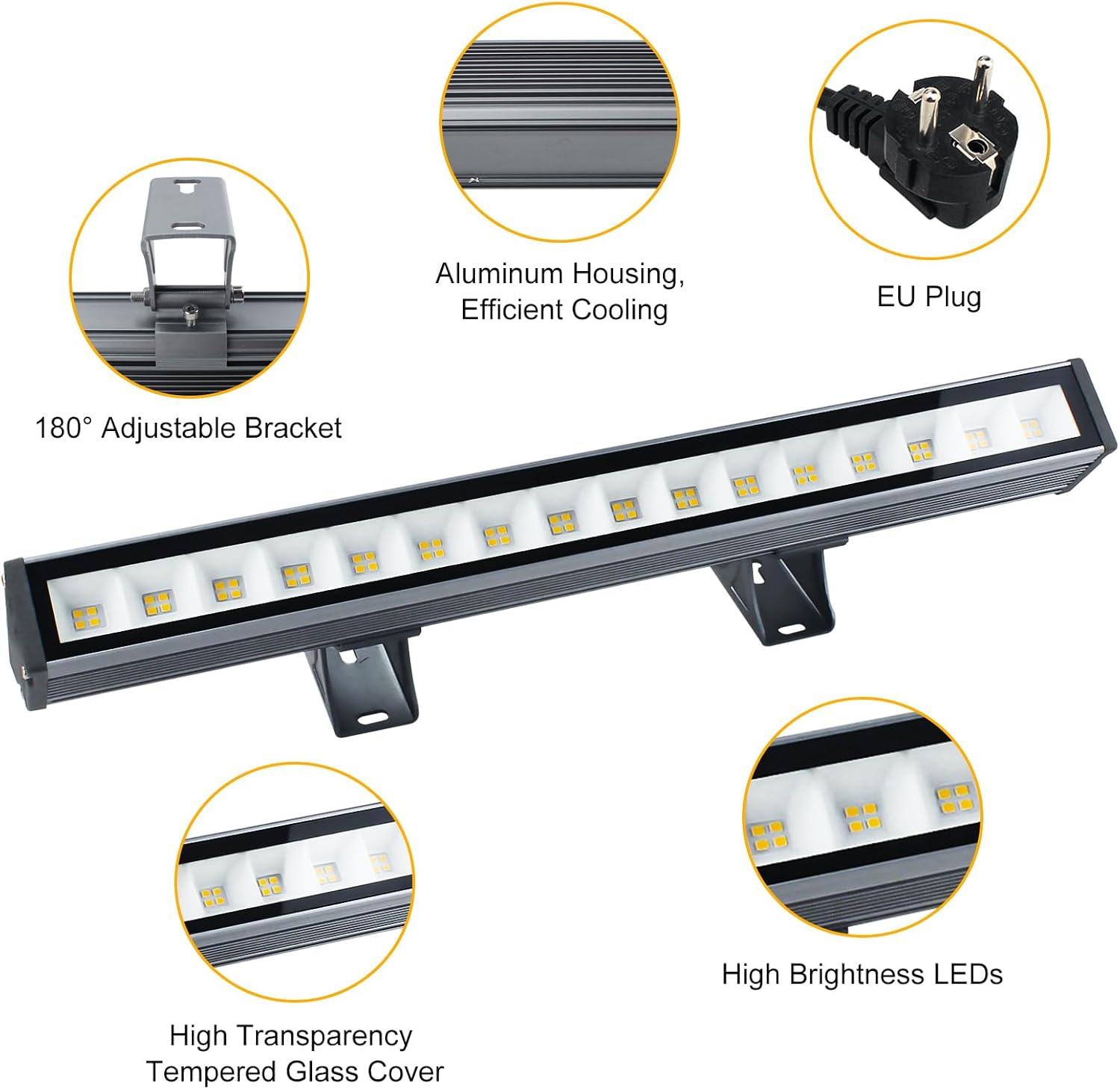 Aluminum Housing,
Efficient Cooling

EU Plug

180° Adjustable Bracket

High Brightness LEDs

High Transparency
Tempered Glass Cover