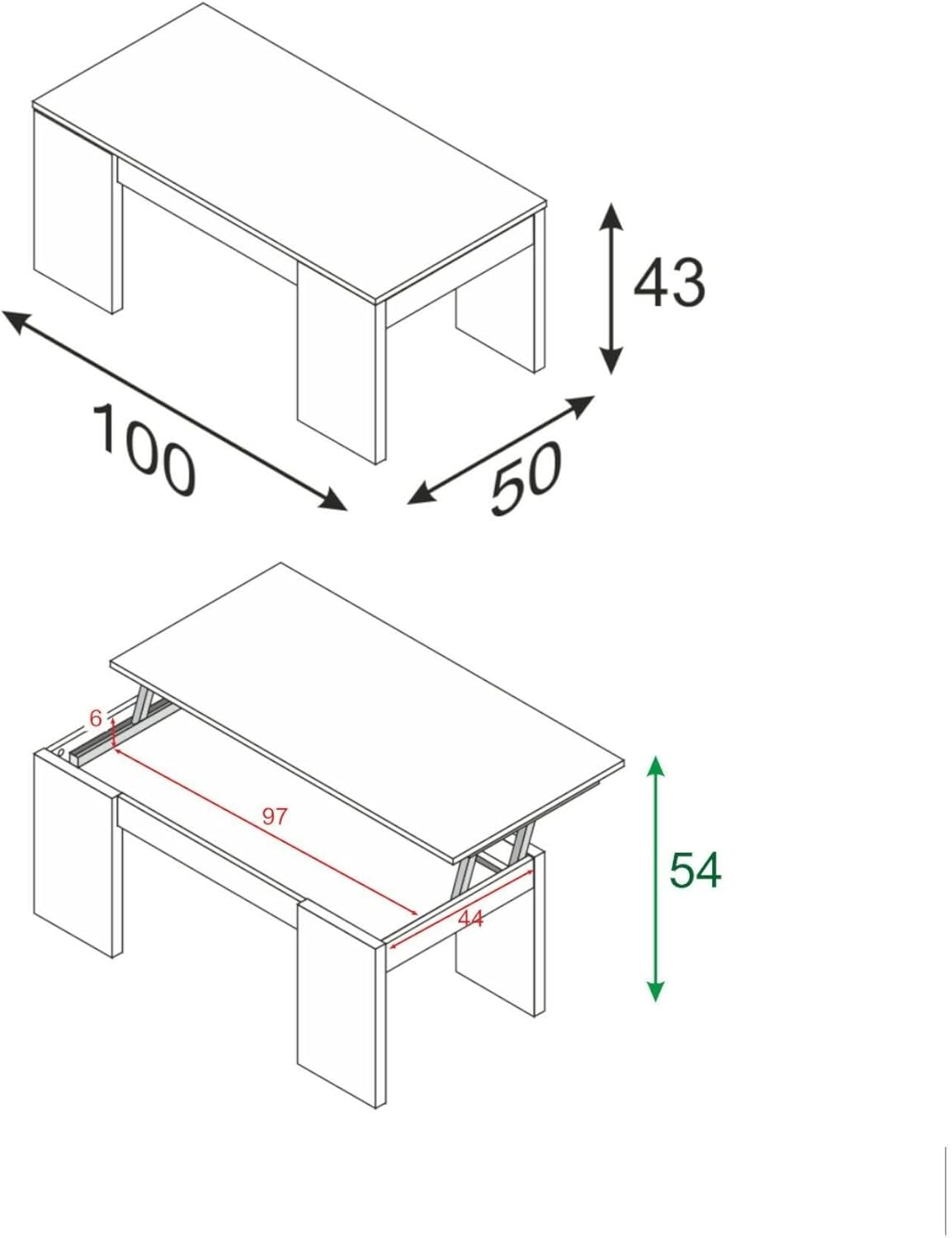 43

100

50

6

97

44

54