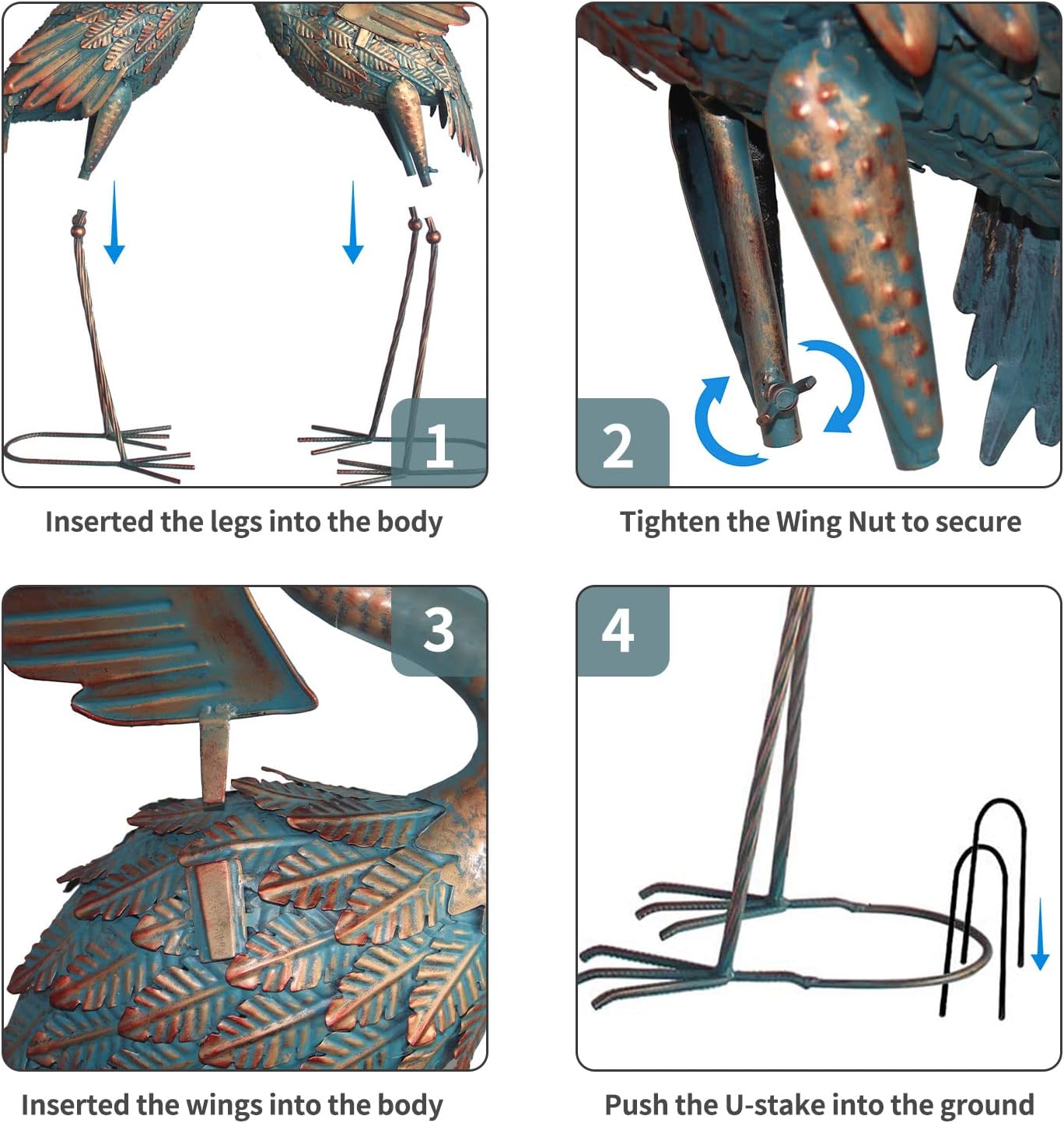 1

Inserted the legs into the body

2

Tighten the Wing Nut to secure

3

Inserted the wings into the body

4

Push the U-stake into the ground