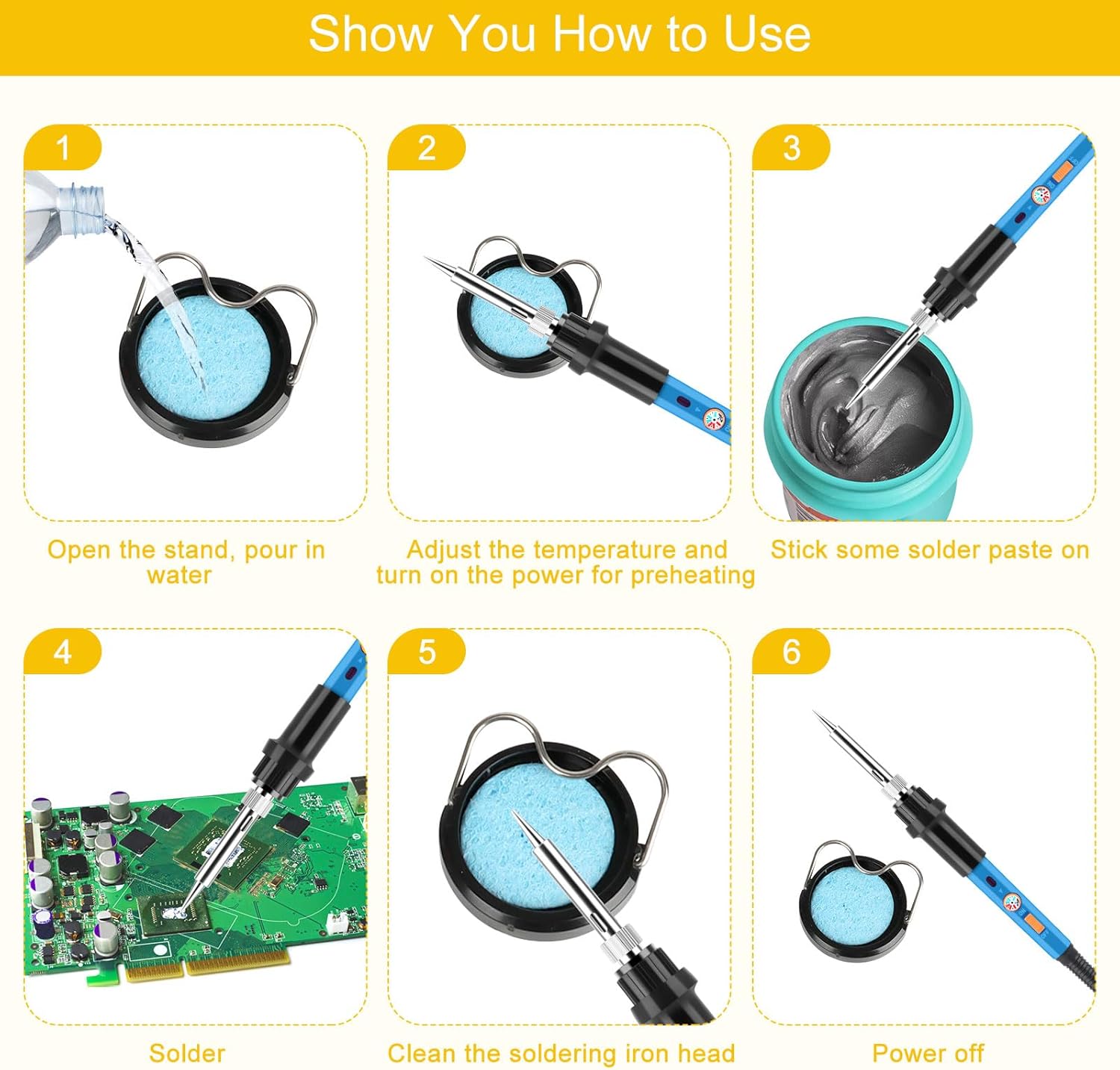 Show You How to Use

1

Open the stand, pour in water

2

Adjust the temperature and turn on the power for preheating

3

Stick some solder paste on

4

Solder

5

Clean the soldering iron head

6

Power off