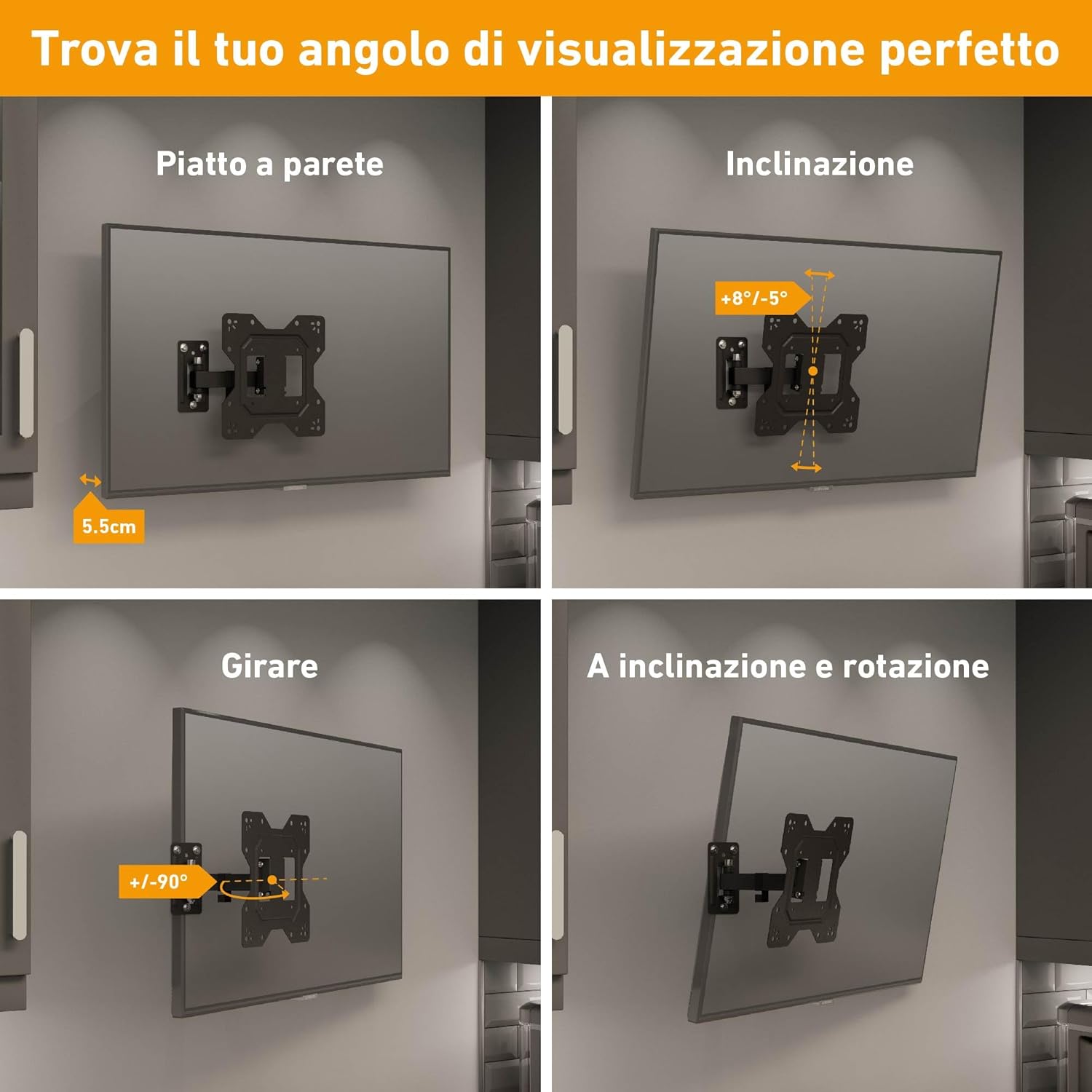 Trova il tuo angolo di visualizzazione perfetto

Piatto a parete

5.5cm

Inclinazione

+8°/-5°

Girare

+/-90°

A inclinazione e rotazione