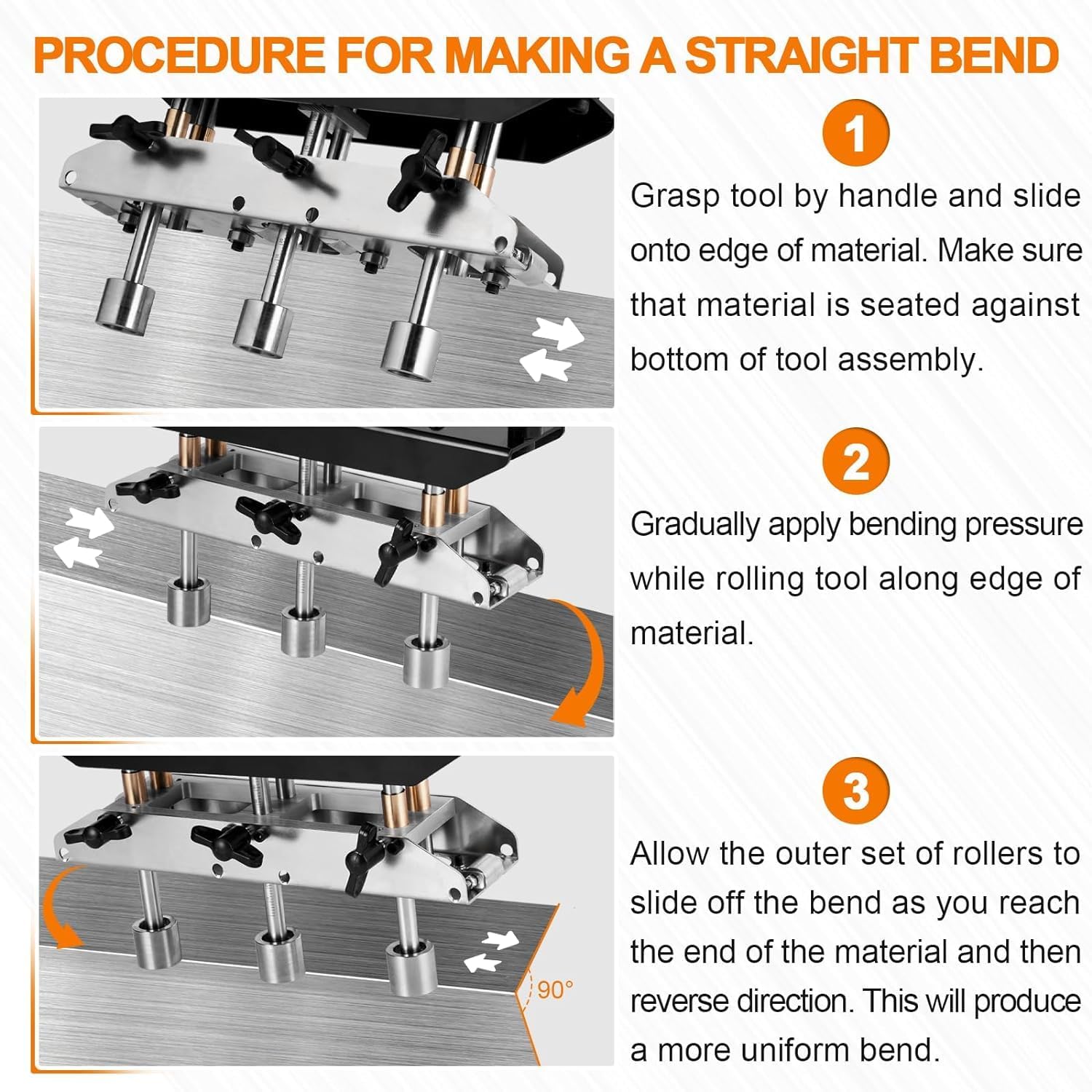 PROCEDURE FOR MAKING A STRAIGHT BEND

1

Grasp tool by handle and slide onto edge of material. Make sure that material is seated against bottom of tool assembly.

2

Gradually apply bending pressure while rolling tool along edge of material.

3

Allow the outer set of rollers to slide off the bend as you reach the end of the material and then reverse direction. This will produce a more uniform bend.

90°