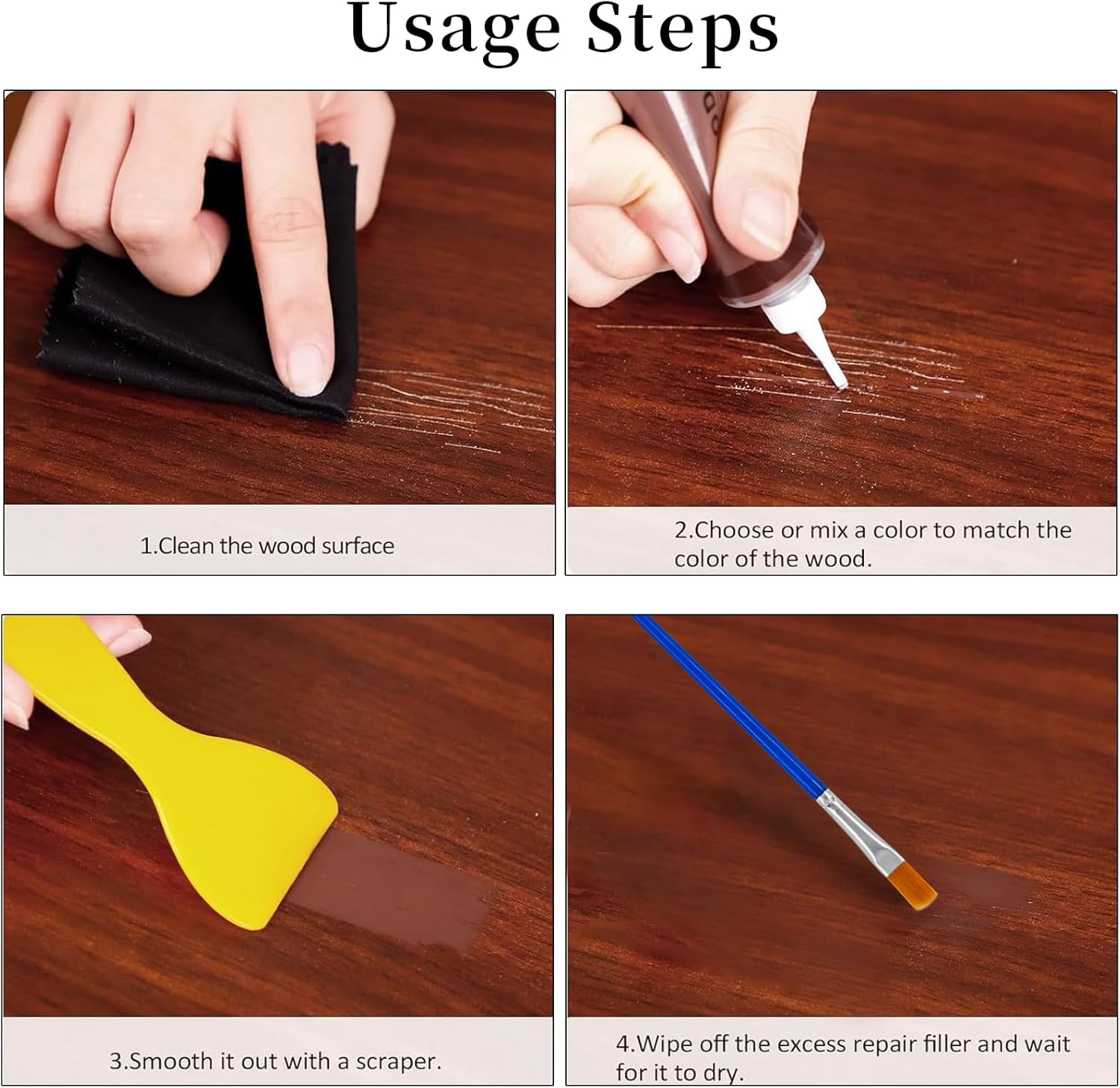 Usage Steps

1.Clean the wood surface

2.Choose or mix a color to match the color of the wood.

3.Smooth it out with a scraper.

4.Wipe off the excess repair filler and wait for it to dry.