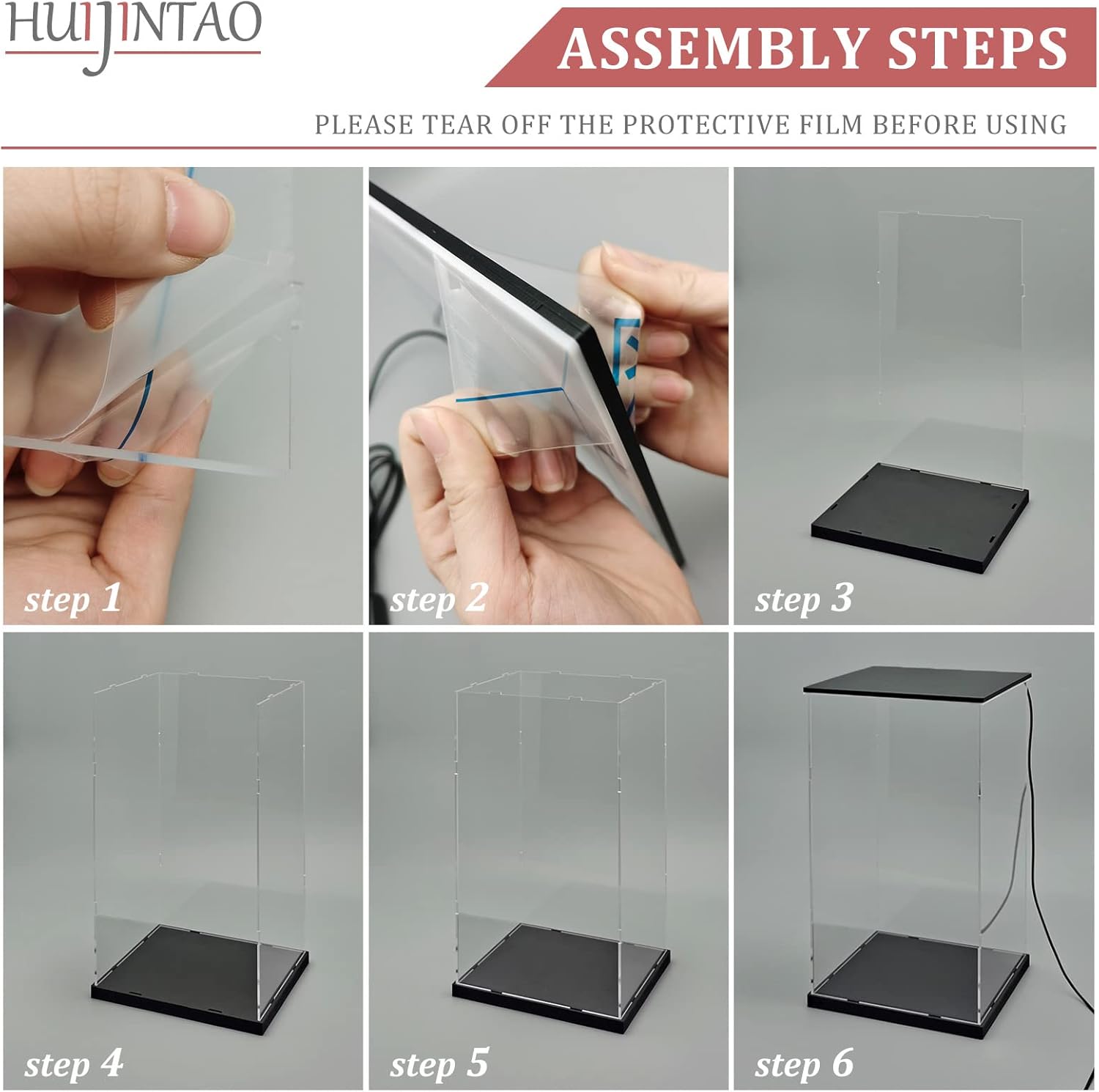 HUIJINTAO

ASSEMBLY STEPS

PLEASE TEAR OFF THE PROTECTIVE FILM BEFORE USING

step 1

step 2

step 3

step 4

step 5

step 6