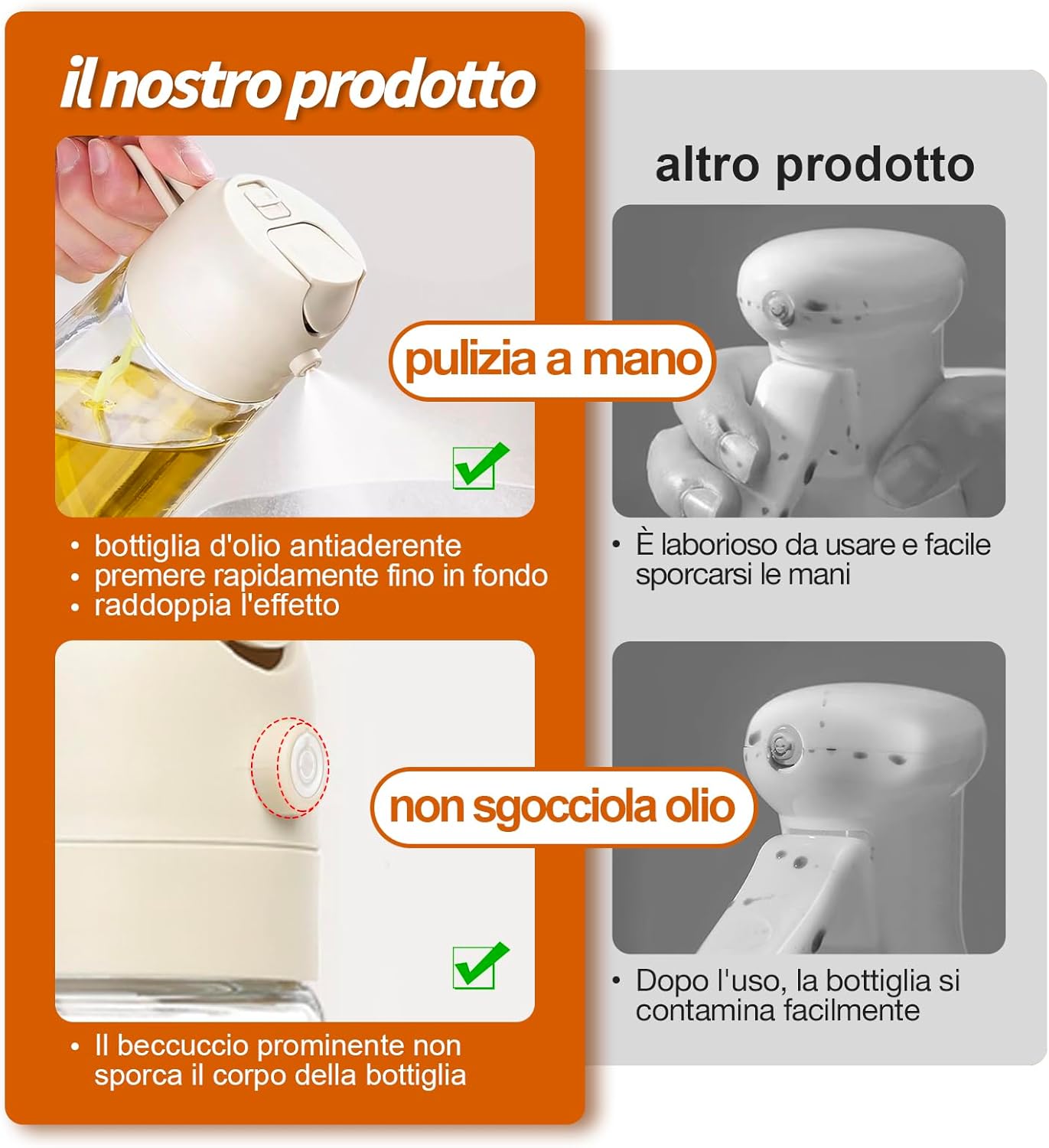 il nostro prodotto

altro prodotto

pulizia a mano

• bottiglia d'olio antiaderente
• premere rapidamente fino in fondo
• raddoppia l'effetto

• È laborioso da usare e facile sporcarsi le mani

non sgocciola olio

• Il beccuccio prominente non sporca il corpo della bottiglia

• Dopo l'uso, la bottiglia si contamina facilmente