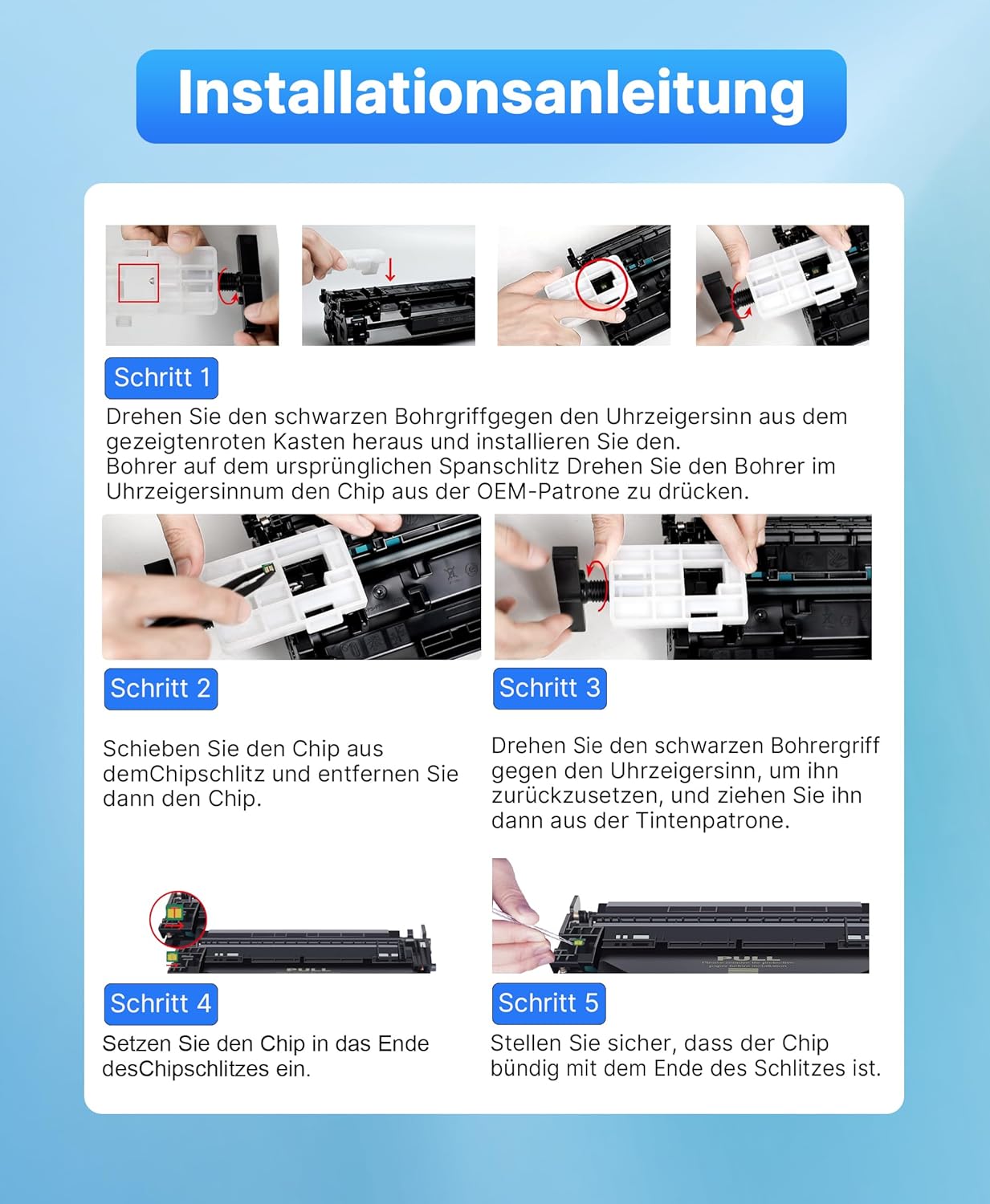 Installationsanleitung

Schritt 1

Drehen Sie den schwarzen Bohrgriffgegen den Uhrzeigersinn aus dem gezeigtenroten Kasten heraus und installieren Sie den.
Bohrer auf dem ursprünglichen Spanschlitz Drehen Sie den Bohrer im Uhrzeigersinnum den Chip aus der OEM-Patrone zu drücken.

Schritt 2

Schieben Sie den Chip aus demChipschlitz und entfernen Sie dann den Chip.

Schritt 3

Drehen Sie den schwarzen Bohrergriff gegen den Uhrzeigersinn, um ihn zurückzusetzen, und ziehen Sie ihn dann aus der Tintenpatrone.

PULL

Schritt 4

Setzen Sie den Chip in das Ende desChipschlitzes ein.

PULL

Schritt 5

Stellen Sie sicher, dass der Chip bündig mit dem Ende des Schlitzes ist.