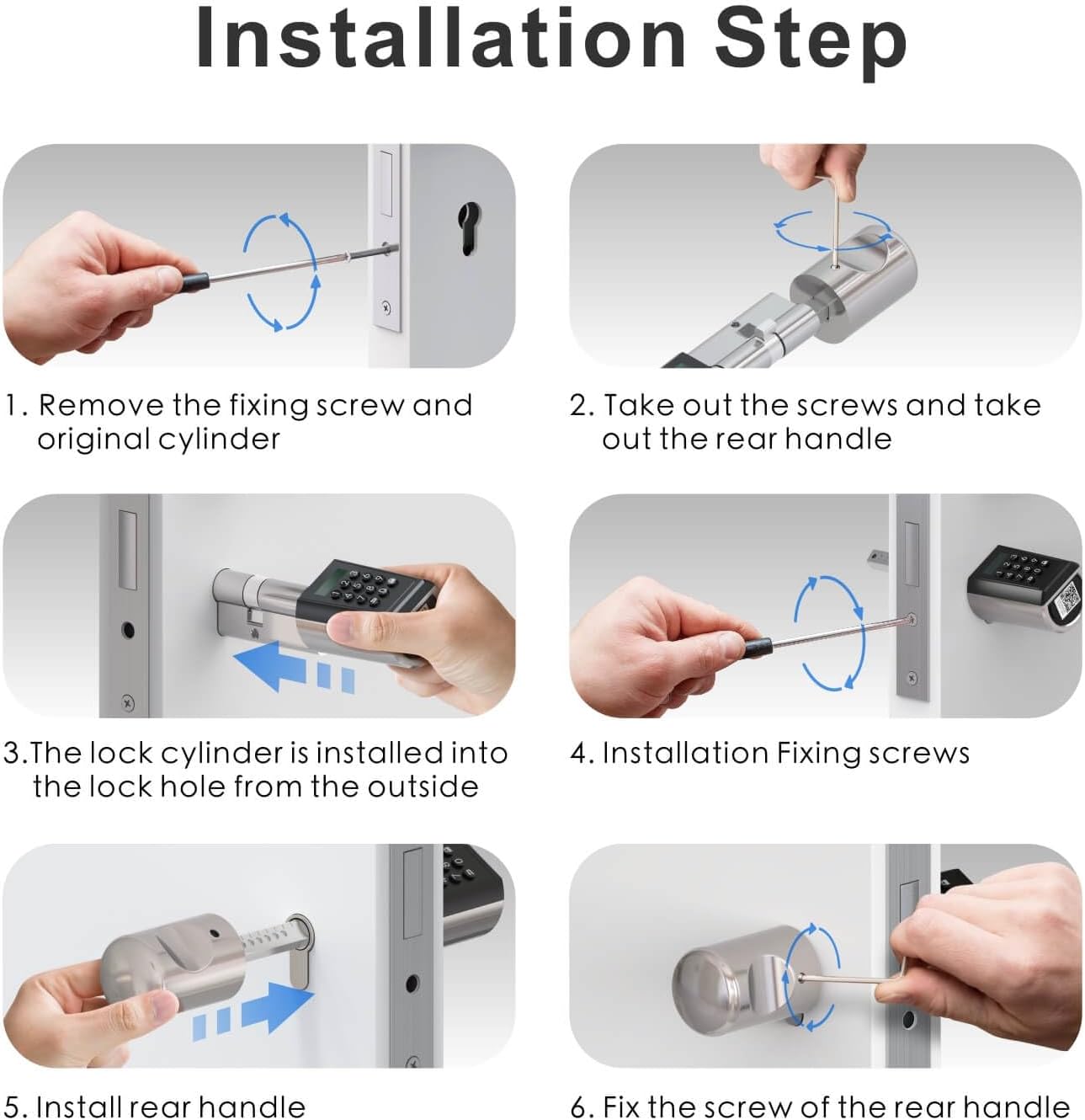 Installation Step

1. Remove the fixing screw and original cylinder

2. Take out the screws and take out the rear handle

3.The lock cylinder is installed into the lock hole from the outside

4. Installation Fixing screws

5. Install rear handle

6. Fix the screw of the rear handle