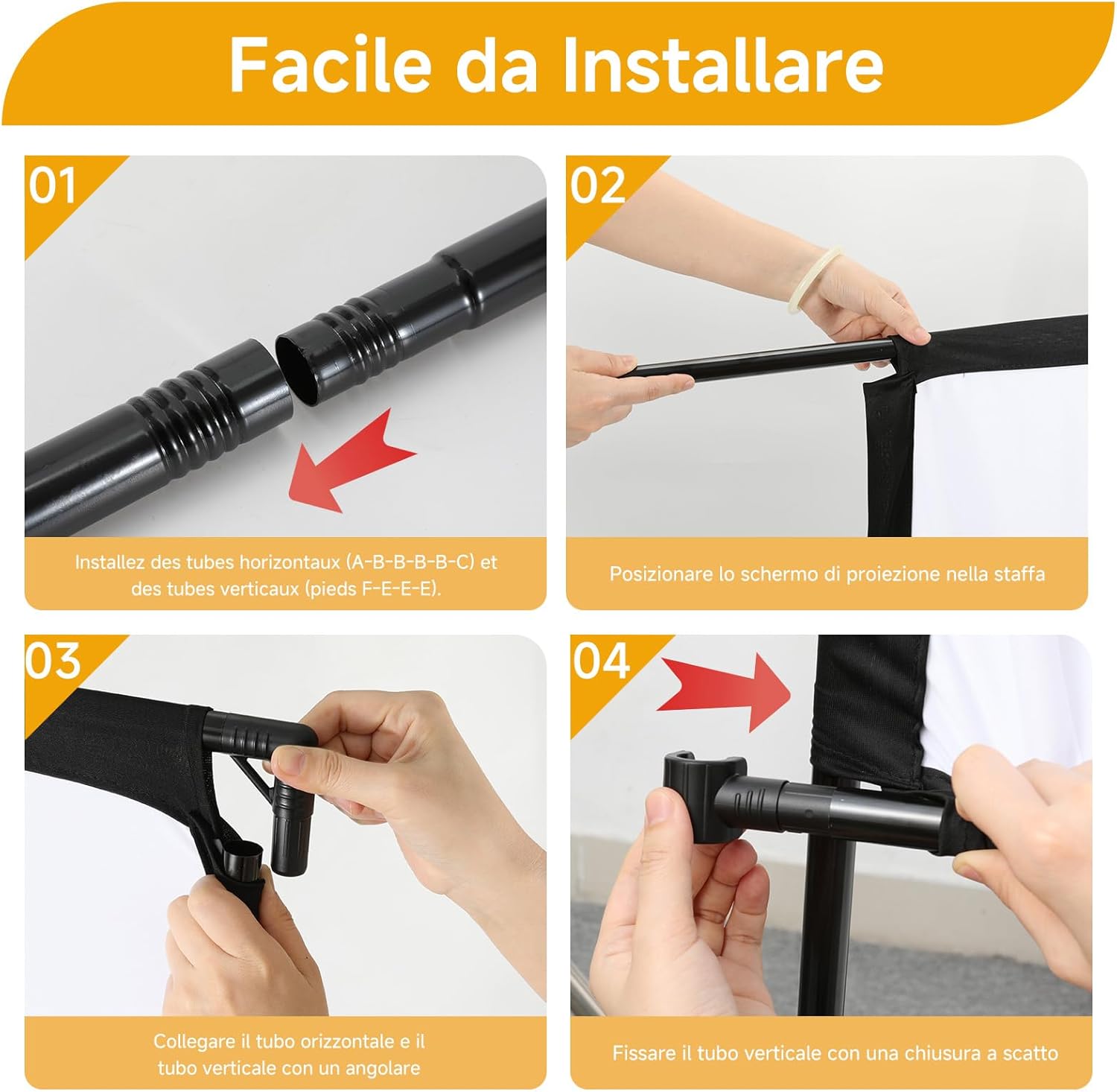 Facile da Installare

01

Installez des tubes horizontaux (A-B-B-B-B-C) et des tubes verticaux (pieds F-E-E-E).

02

Posizionare lo schermo di proiezione nella staffa

03

Collegare il tubo orizzontale e il tubo verticale con un angolare

04

Fissare il tubo verticale con una chiusura a scatto