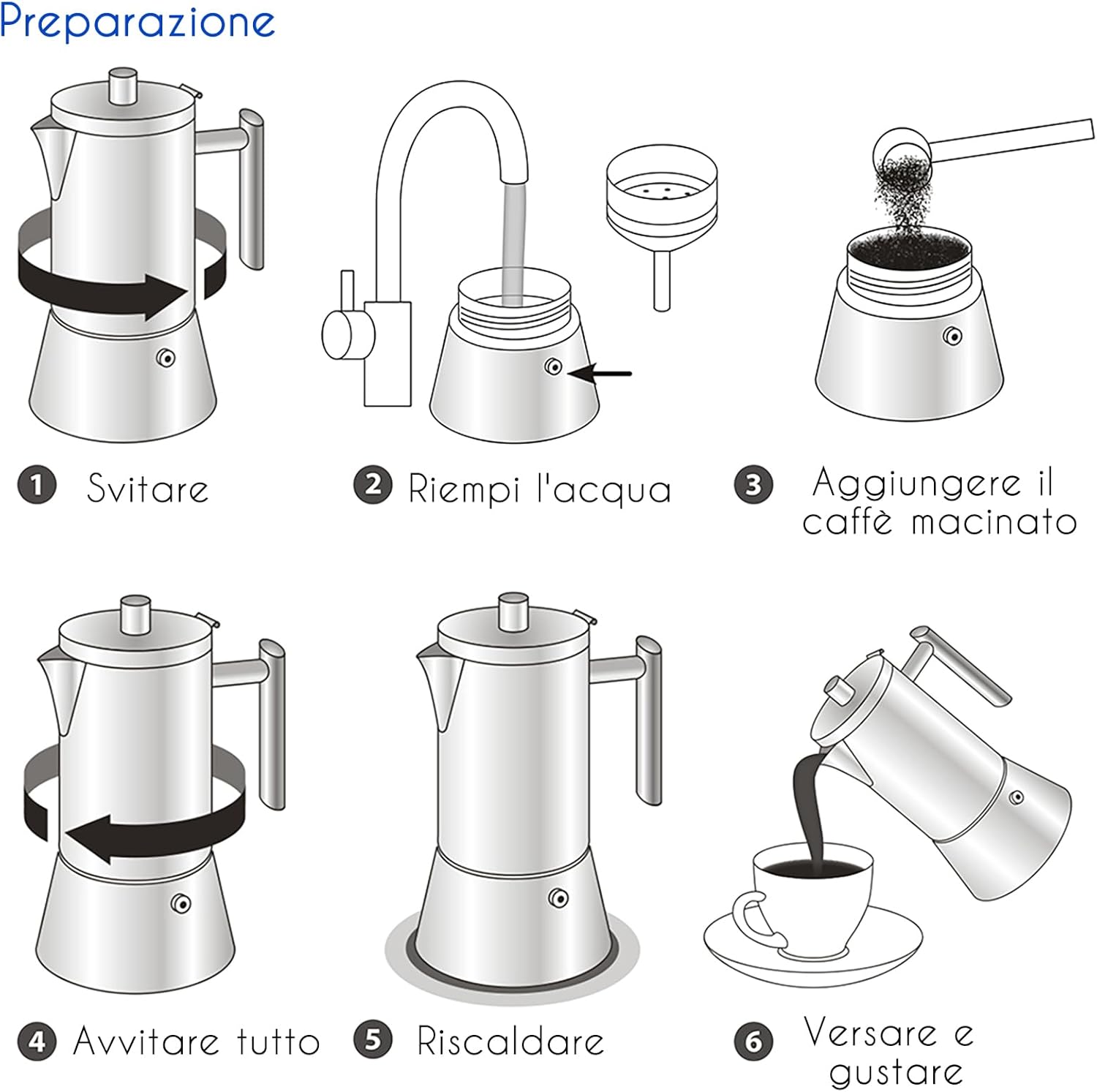 Preparazione

1 Svitare

2 Riempi l'acqua

3 Aggiungere il caffè macinato

4 Avvitare tutto

5 Riscaldare

6 Versare e gustare