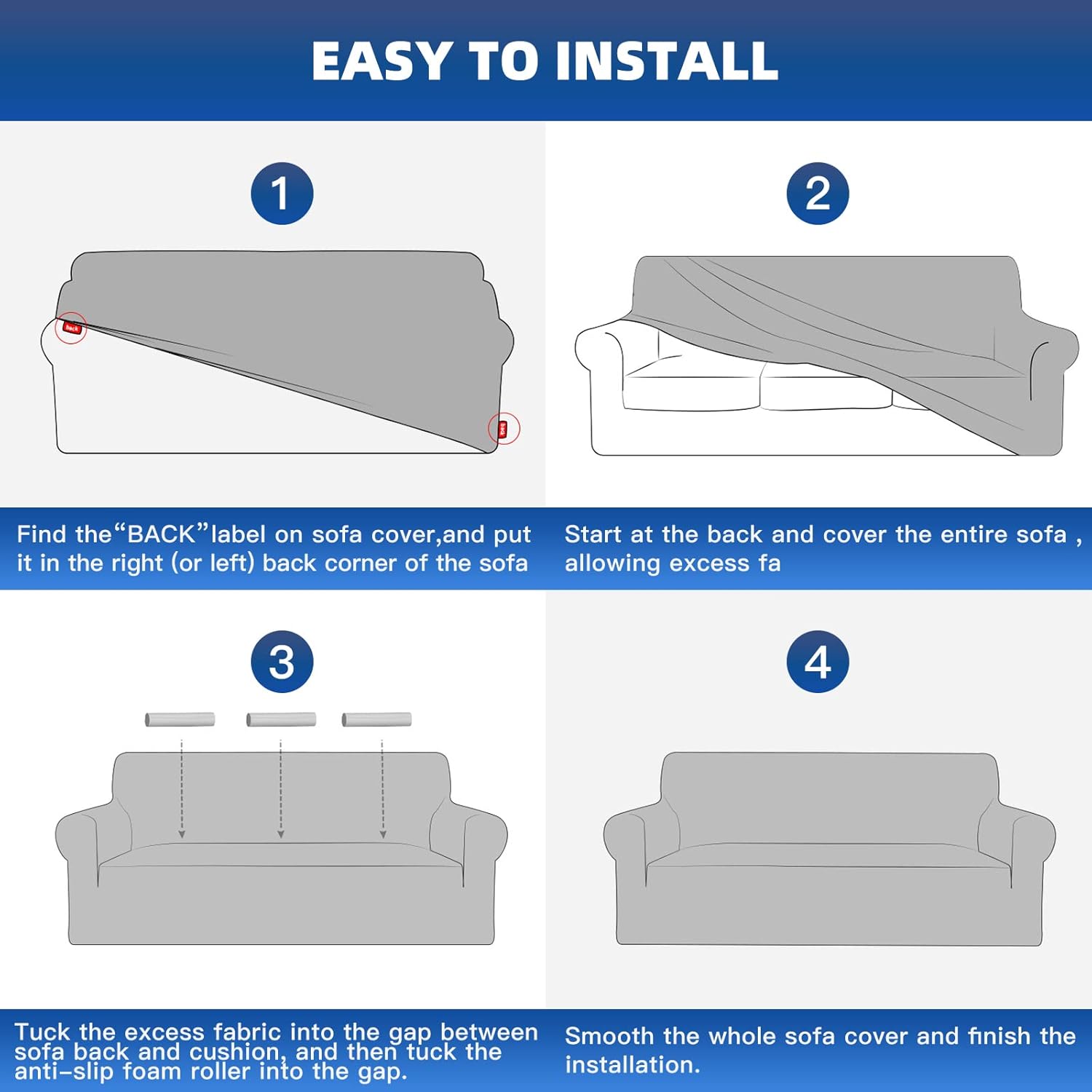 EASY TO INSTALL

1

back

back

Find the“BACK”label on sofa cover,and put it in the right (or left) back corner of the sofa

2

Start at the back and cover the entire sofa , allowing excess fa

3

Tuck the excess fabric into the gap between sofa back and cushion, and then tuck the anti-slip foam roller into the gap.

4

Smooth the whole sofa cover and finish the installation.