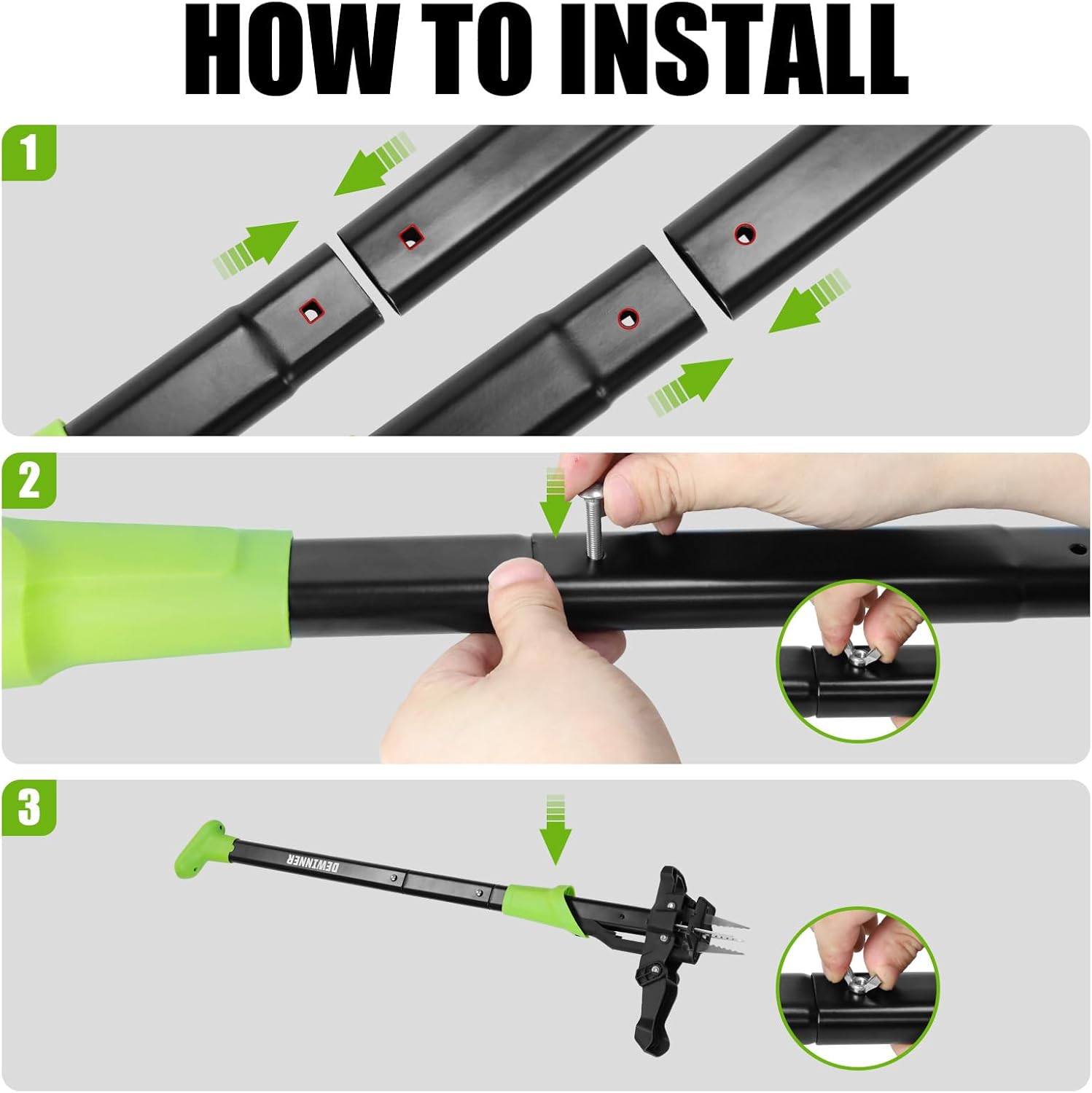 HOW TO INSTALL

1

2

3

DEWINNER