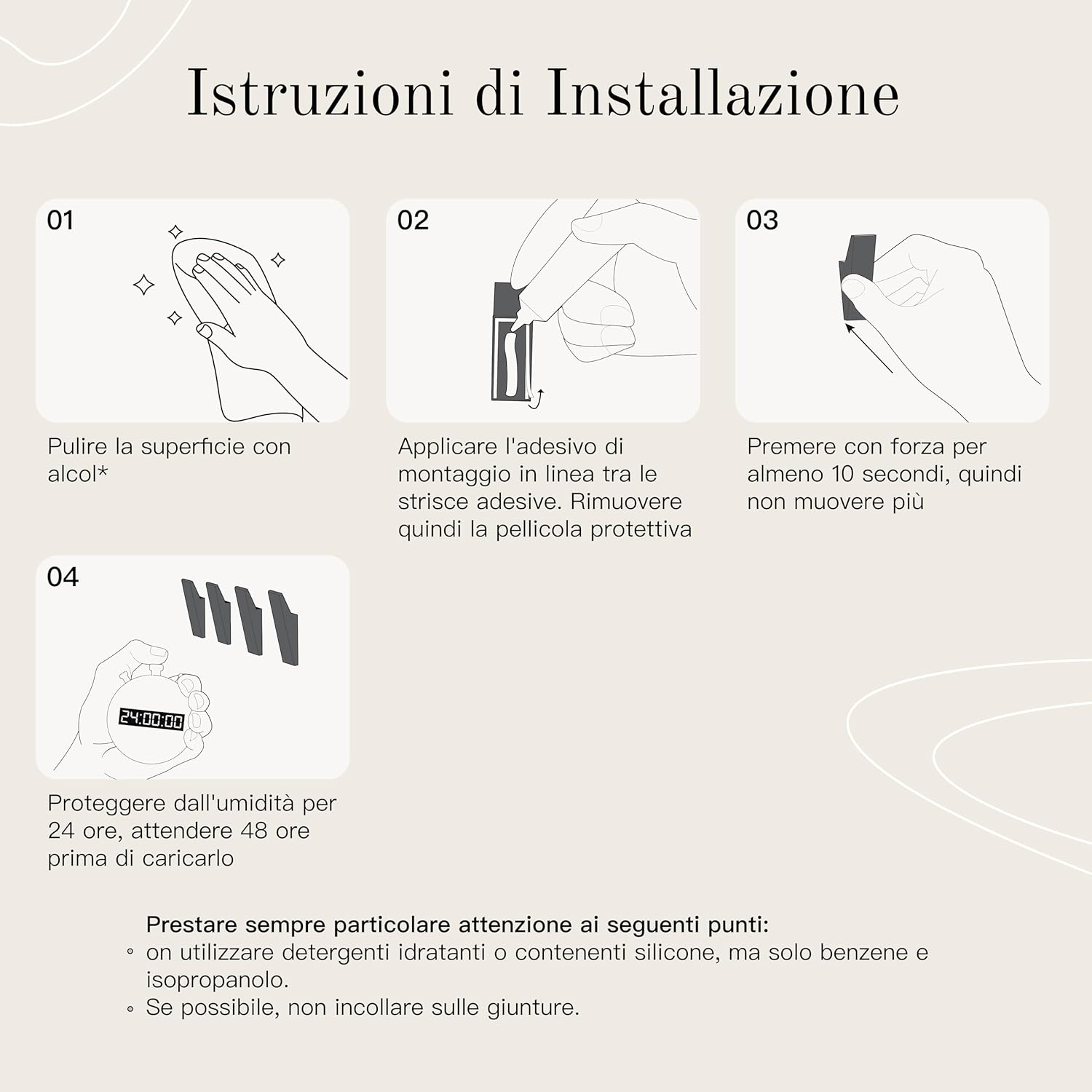 Istruzioni di Installazione

01

Pulire la superficie con alcol*

02

Applicare l'adesivo di montaggio in linea tra le strisce adesive. Rimuovere quindi la pellicola protettiva

03

Premere con forza per almeno 10 secondi, quindi non muovere più

04

24:00:00

Proteggere dall'umidità per 24 ore, attendere 48 ore prima di caricarlo

Prestare sempre particolare attenzione ai seguenti punti:
◦ on utilizzare detergenti idratanti o contenenti silicone, ma solo benzene e isopropanolo.
◦ Se possibile, non incollare sulle giunture.