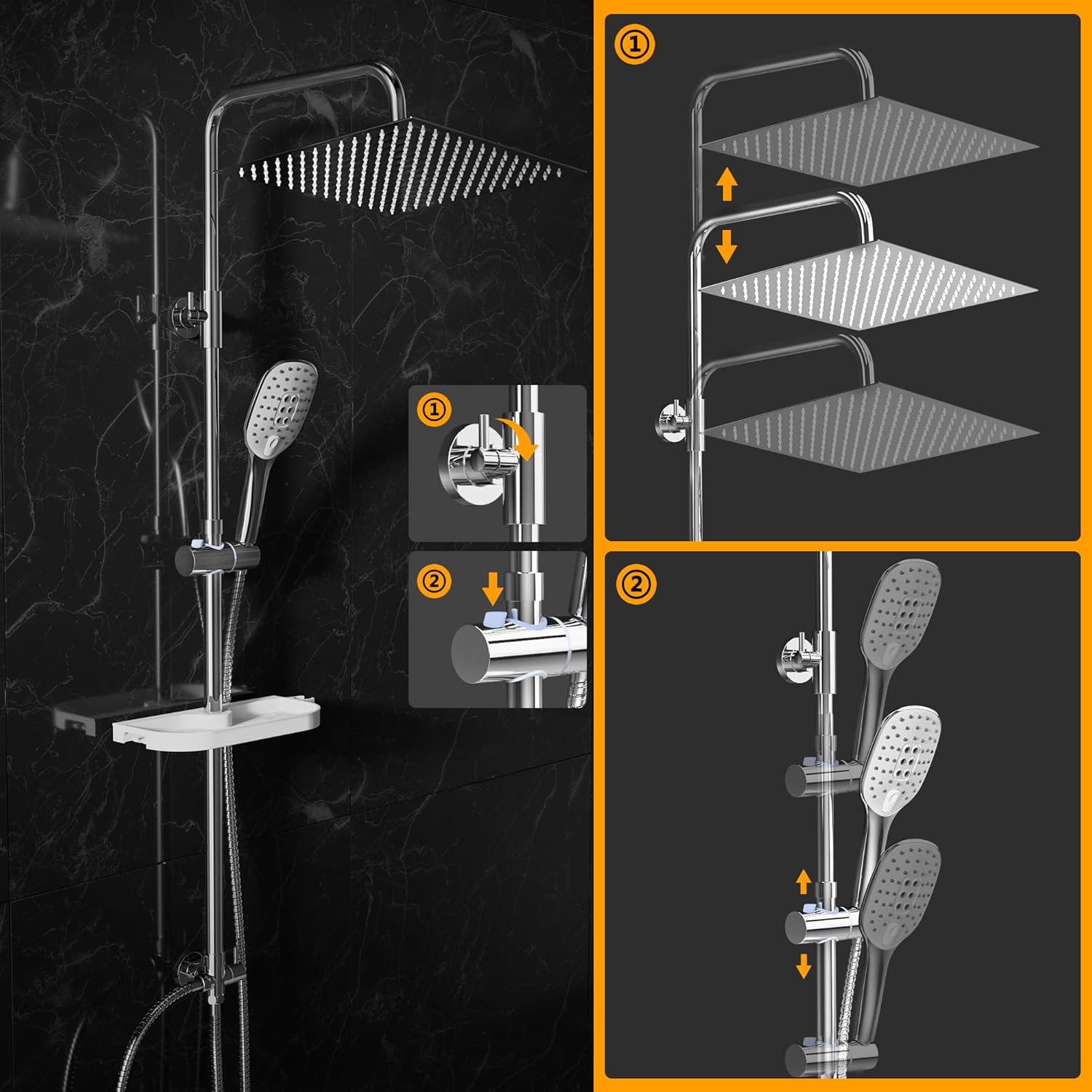 ①
②
①
②