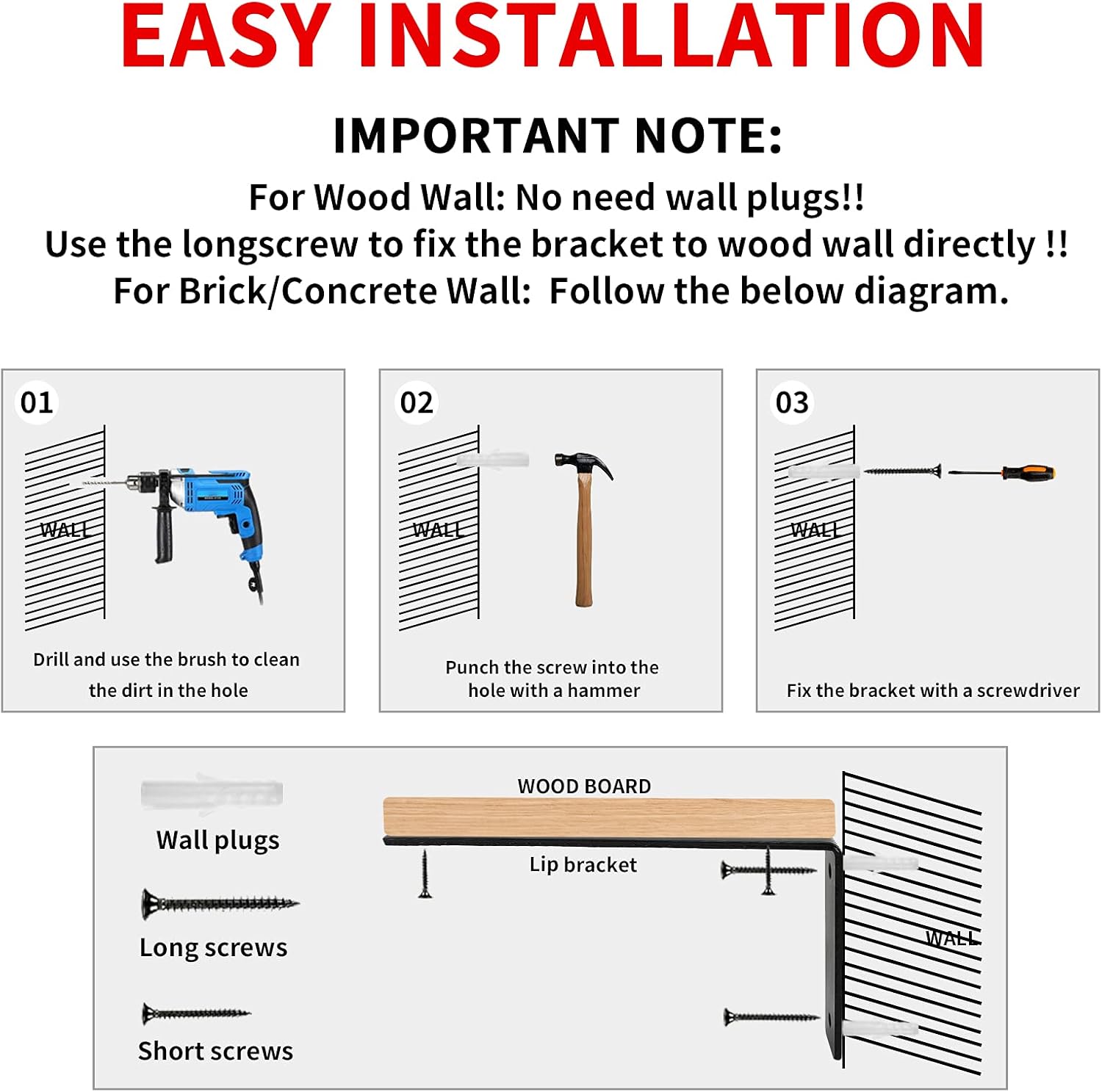 EASY INSTALLATION

IMPORTANT NOTE:

For Wood Wall: No need wall plugs!!
Use the longscrew to fix the bracket to wood wall directly !!
For Brick/Concrete Wall: Follow the below diagram.

01

WALL

Drill and use the brush to clean the dirt in the hole

02

WALL

Punch the screw into the hole with a hammer

03

WALL

Fix the bracket with a screwdriver

Wall plugs

Long screws

Short screws

WOOD BOARD

Lip bracket

WALL