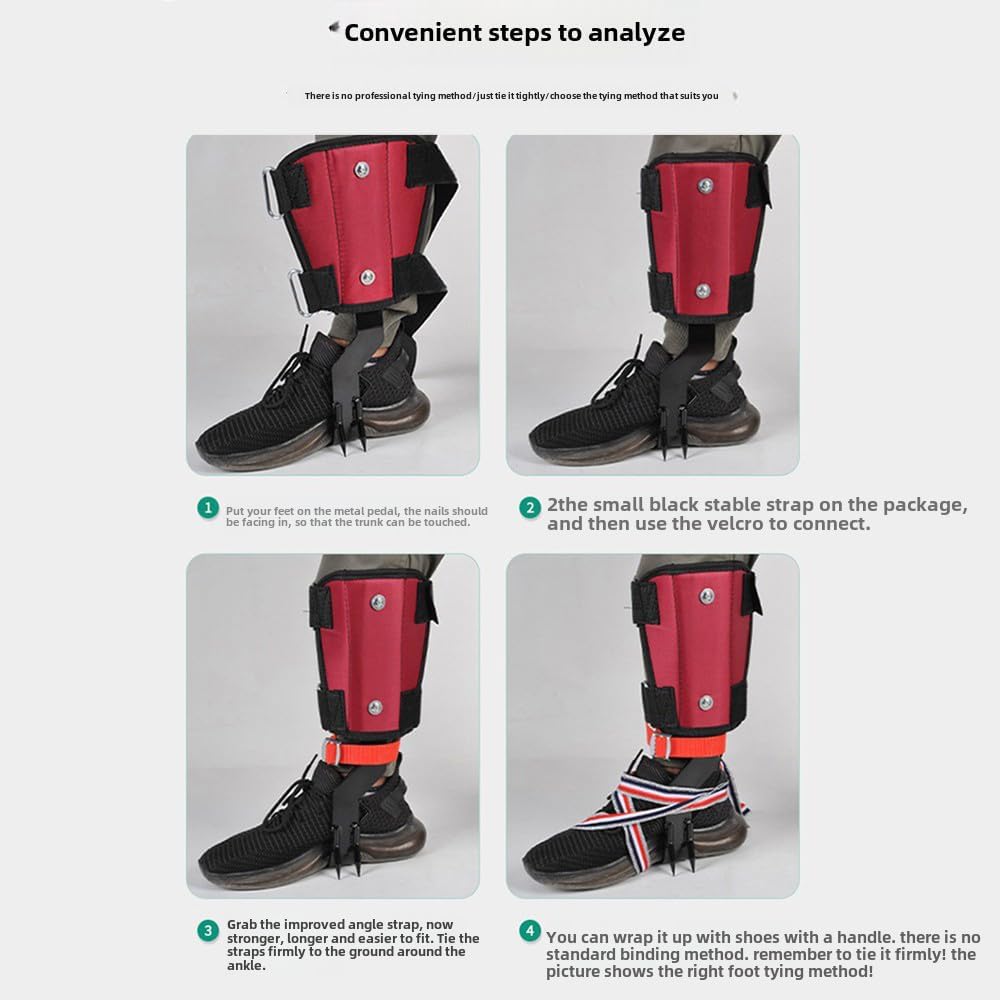 Convenient steps to analyze

There is no professional tying method/just tie it tightly/choose the tying method that suits you

1 Put your feet on the metal pedal, the nails should be facing in, so that the trunk can be touched.

2 2the small black stable strap on the package, and then use the velcro to connect.

3 Grab the improved angle strap, now stronger, longer and easier to fit. Tie the straps firmly to the ground around the ankle.

4 You can wrap it up with shoes with a handle. there is no standard binding method. remember to tie it firmly! the picture shows the right foot tying method!