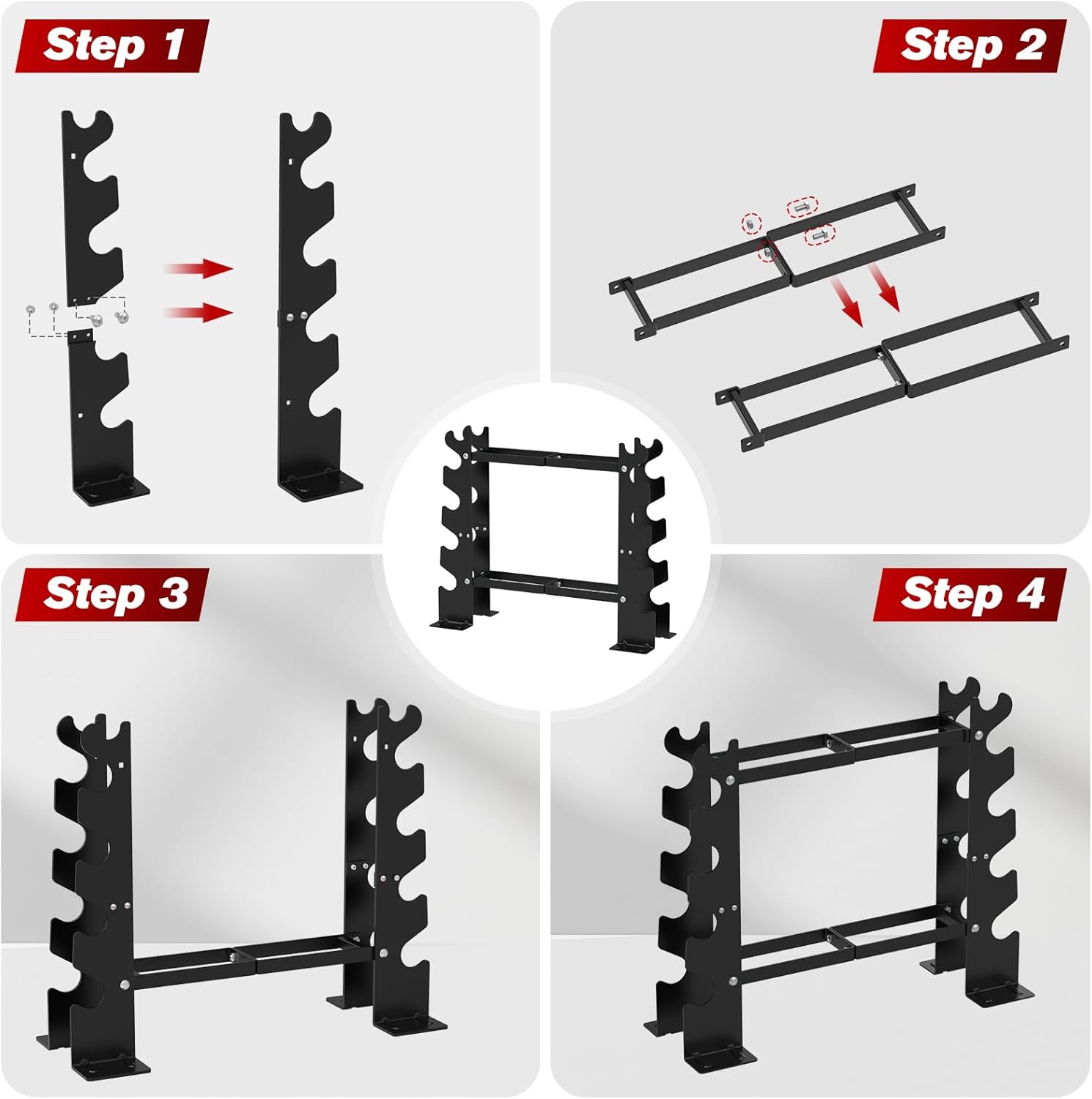 Step 1

Step 2

Step 3

Step 4