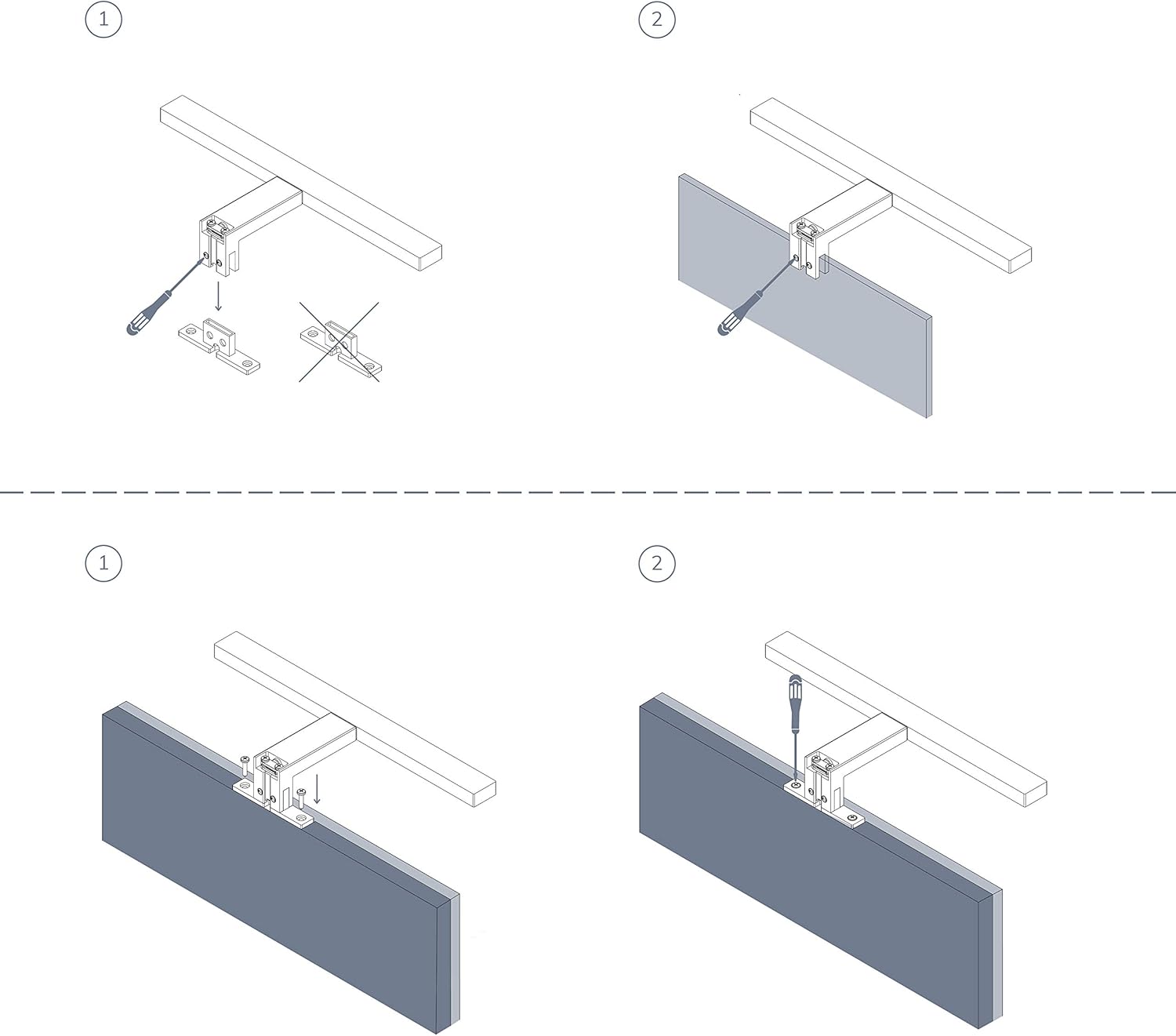 1

2

1

2