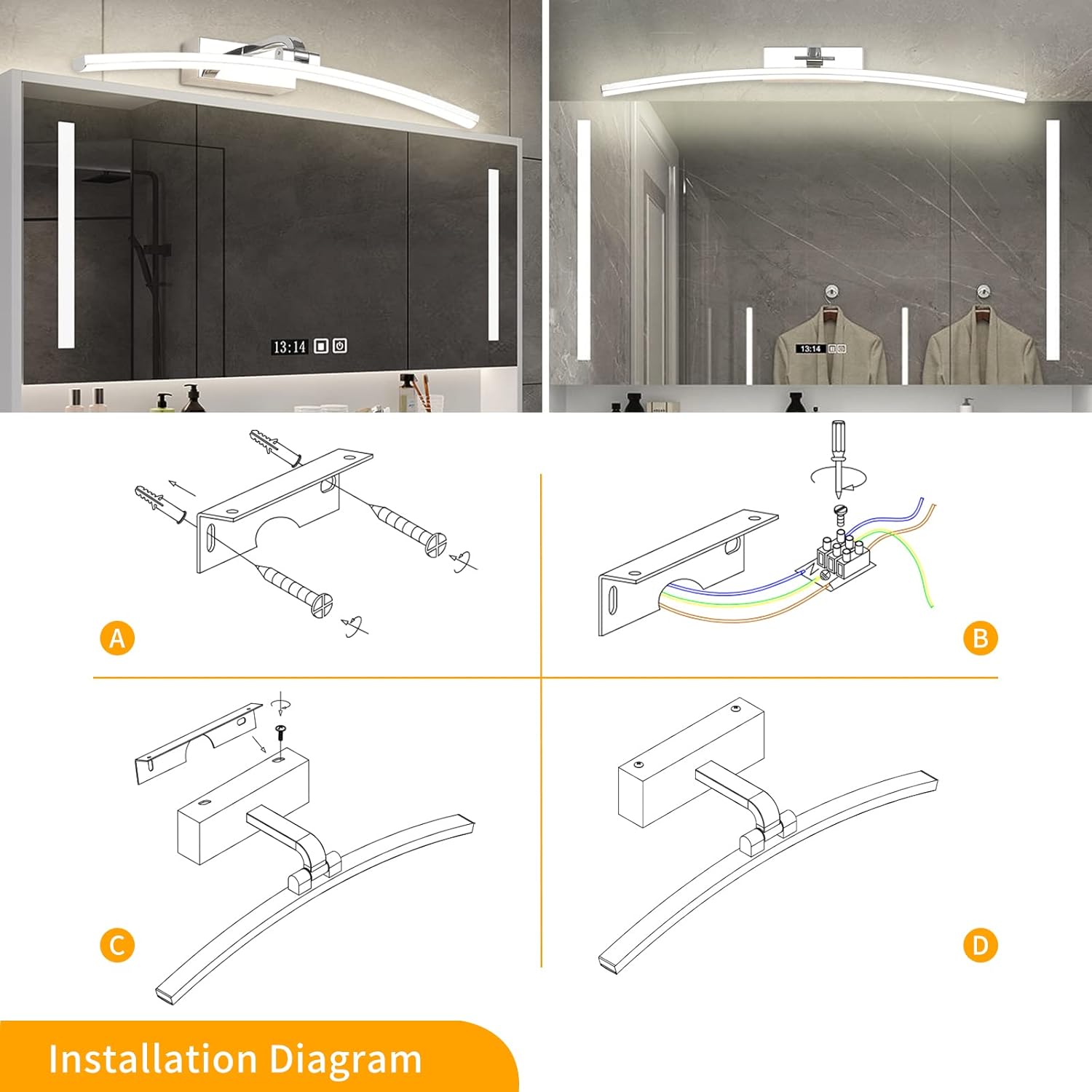 13:14

13:14

A

B

C

D

Installation Diagram