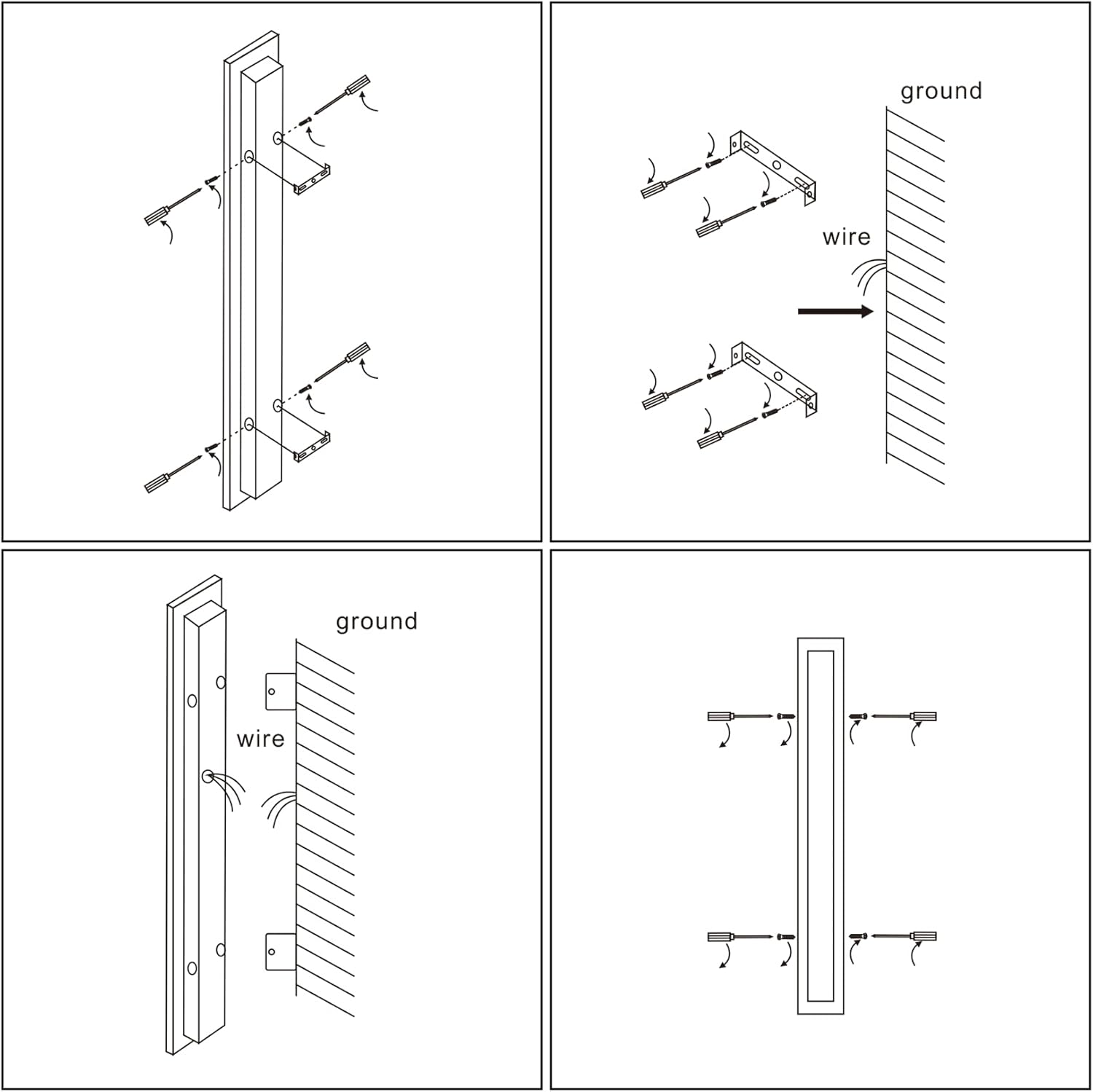 ground

wire

ground

wire