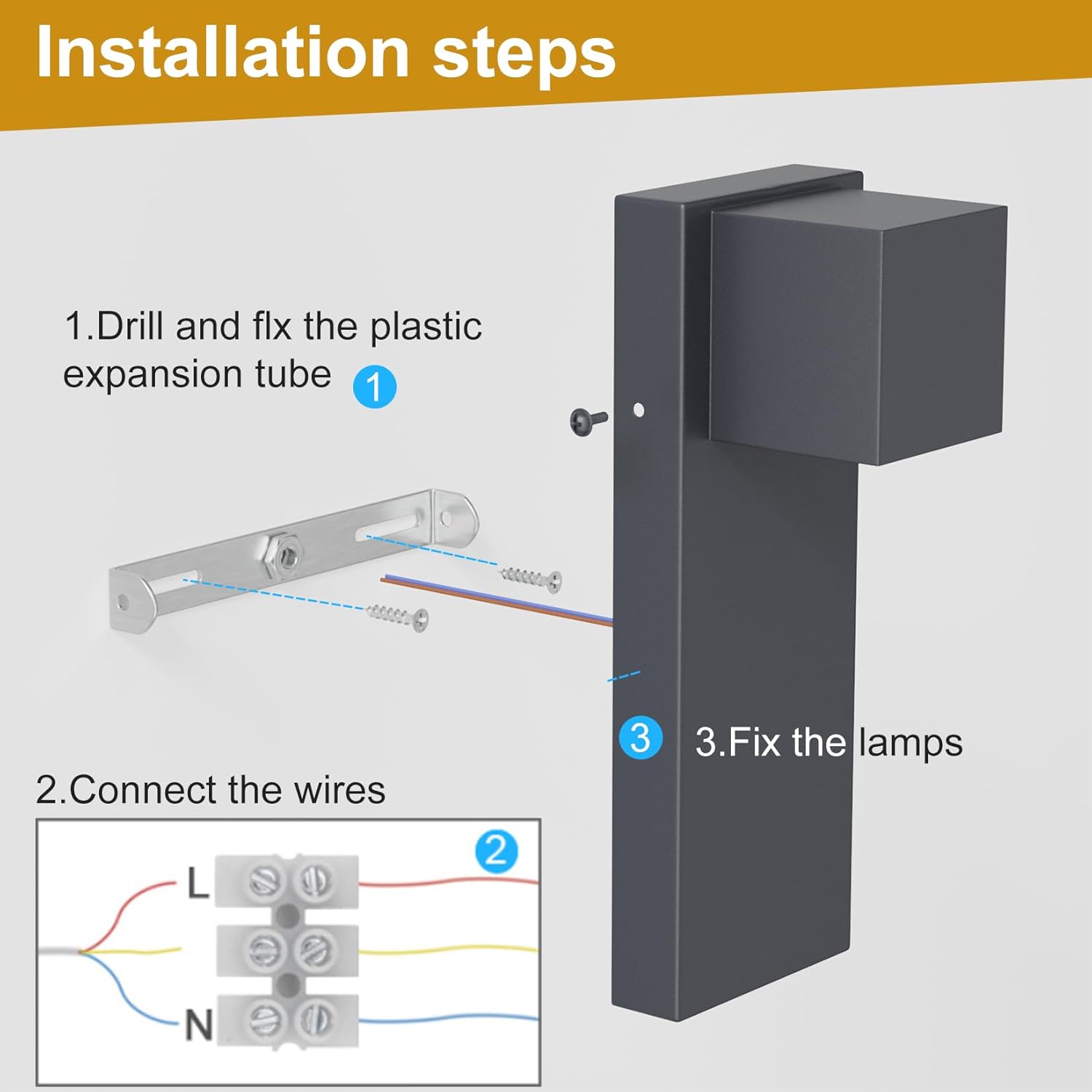 Installation steps

1.Drill and flx the plastic expansion tube 1

3 3.Fix the lamps

2.Connect the wires

2

L

N