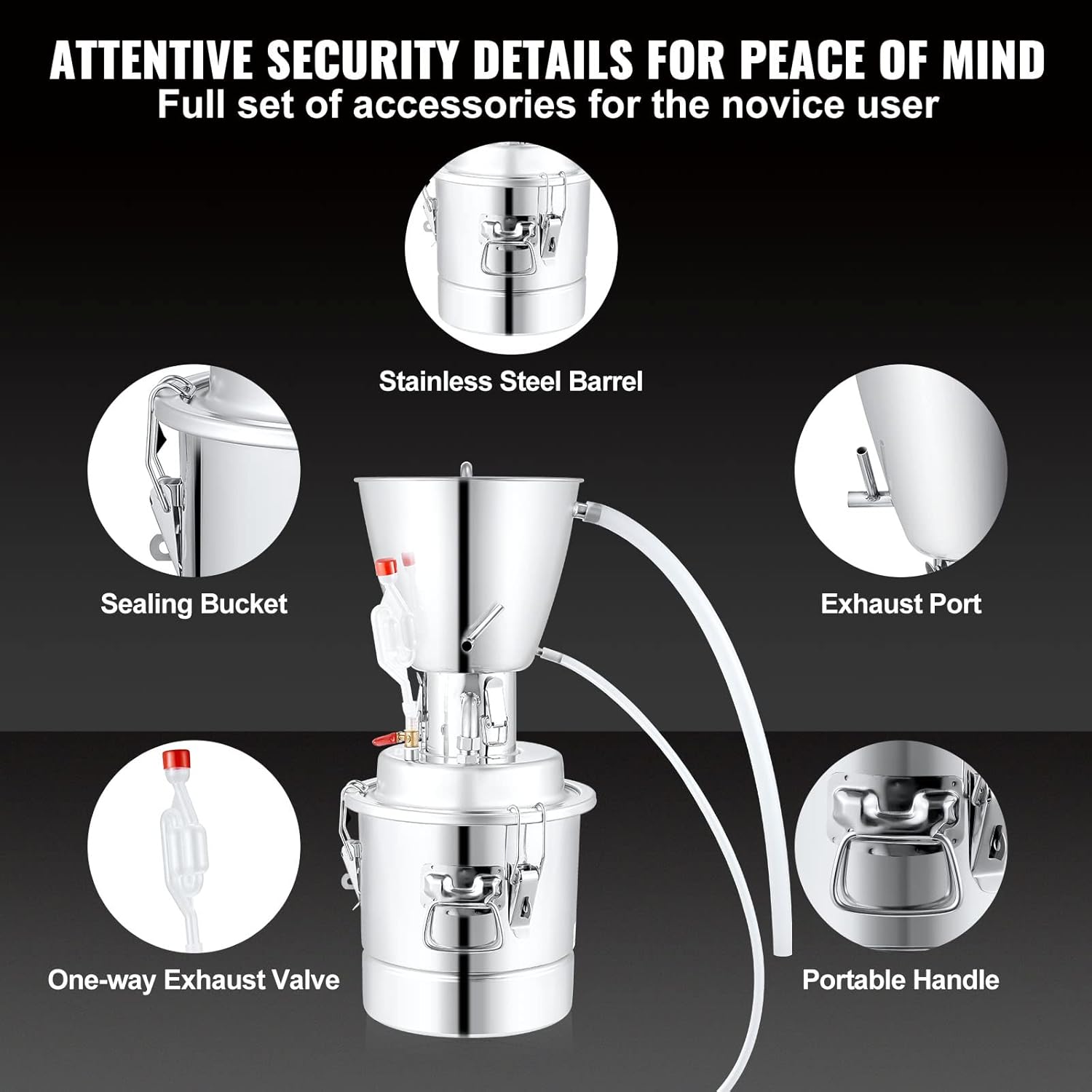 ATTENTIVE SECURITY DETAILS FOR PEACE OF MIND
Full set of accessories for the novice user

Stainless Steel Barrel

Sealing Bucket

Exhaust Port

One-way Exhaust Valve

Portable Handle