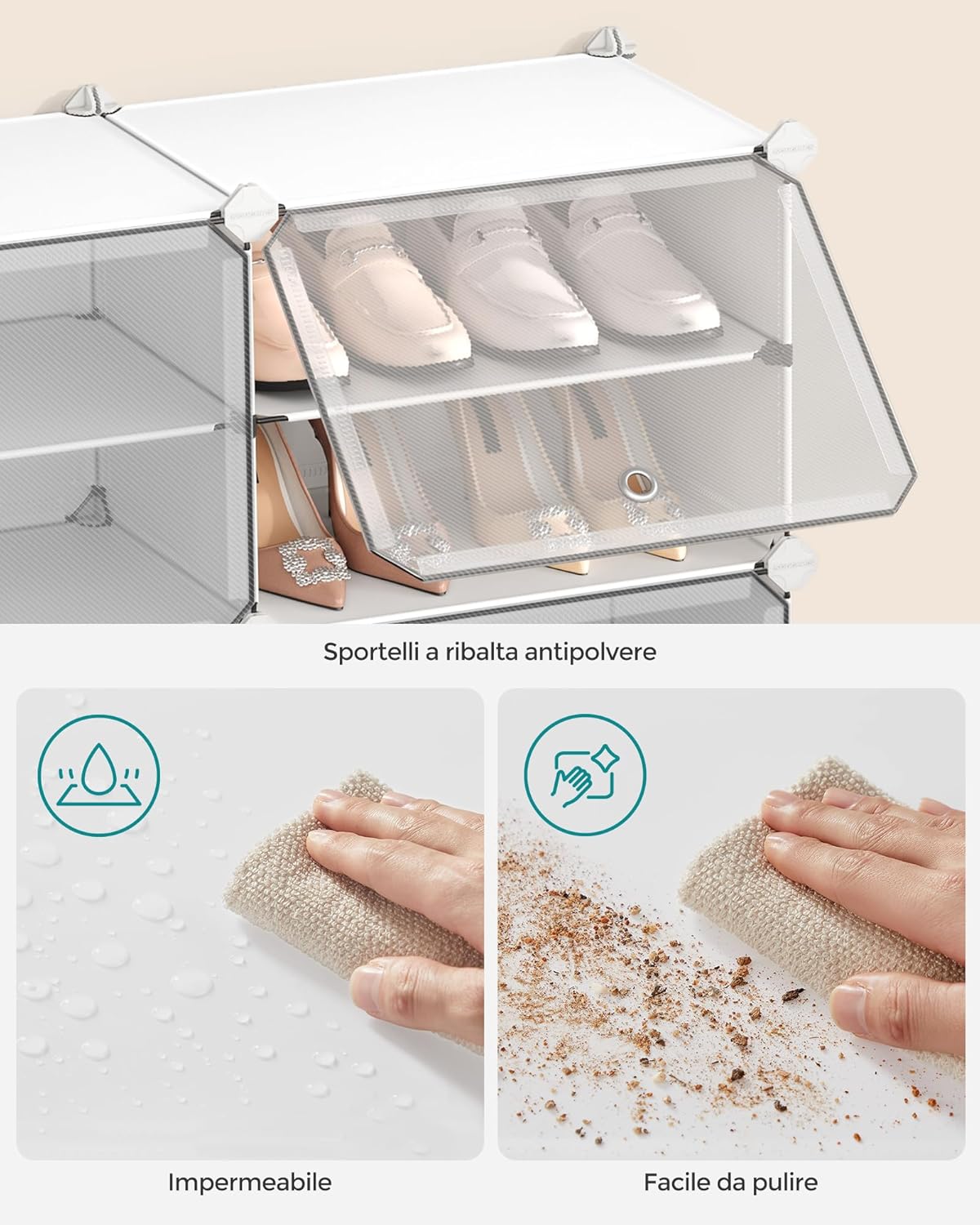 Sportelli a ribalta antipolvere

Impermeabile

Facile da pulire