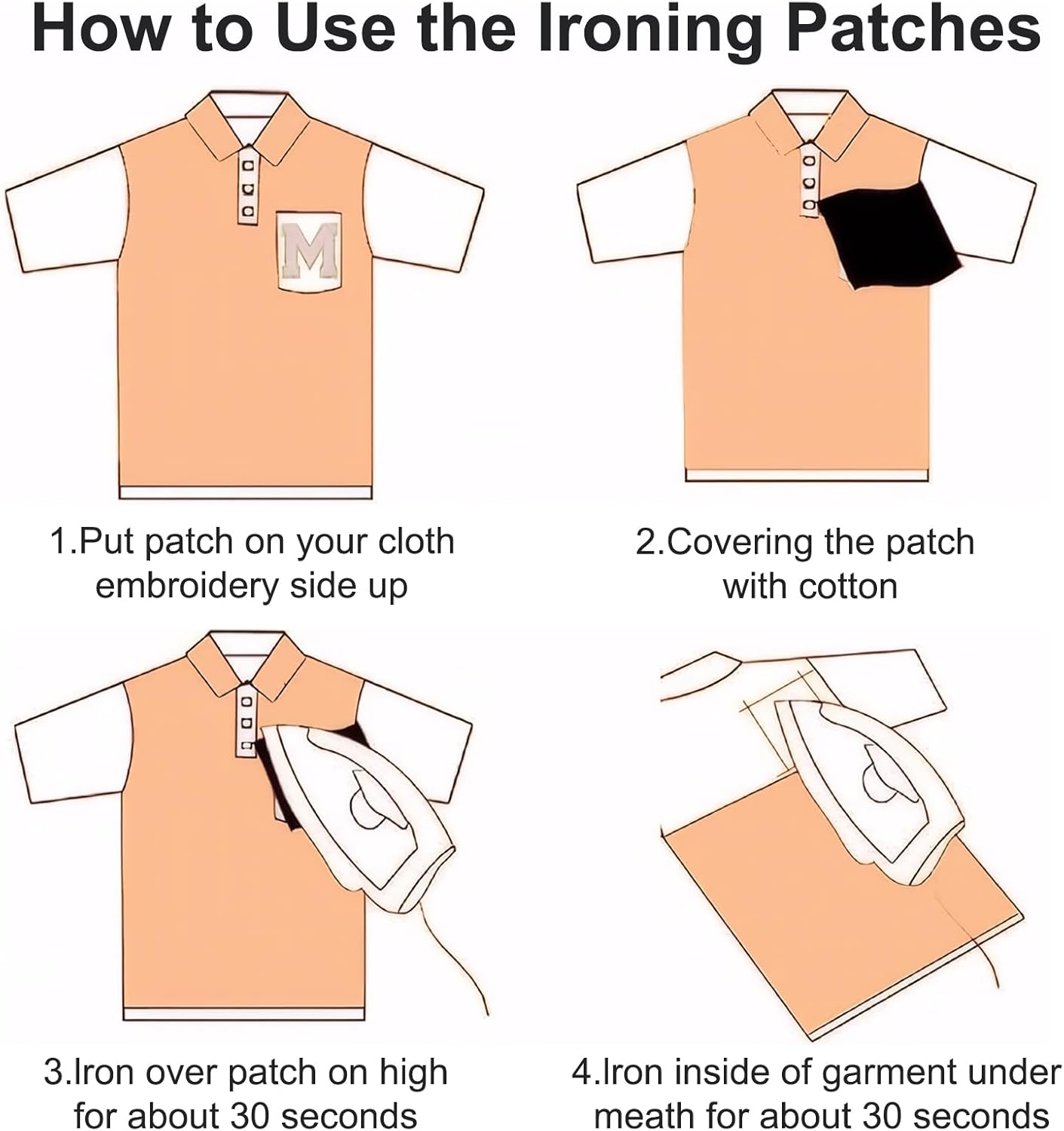 How to Use the Ironing Patches

M

1.Put patch on your cloth embroidery side up

2.Covering the patch with cotton

3.Iron over patch on high for about 30 seconds

4.Iron inside of garment under meath for about 30 seconds